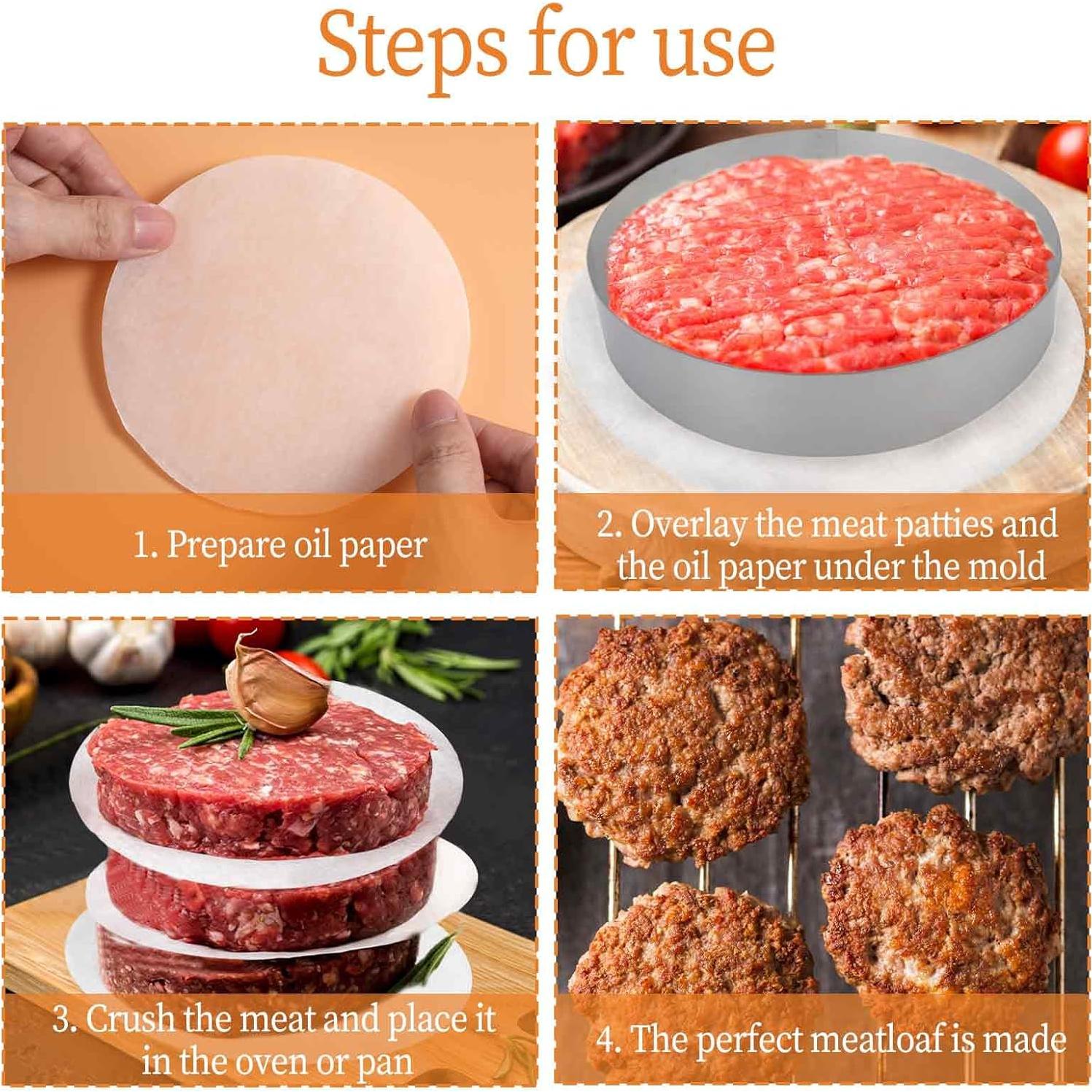 Steps for use

1. Prepare oil paper

2. Overlay the meat patties and the oil paper under the mold

3. Crush the meat and place it in the oven or pan

4. The perfect meatloaf is made