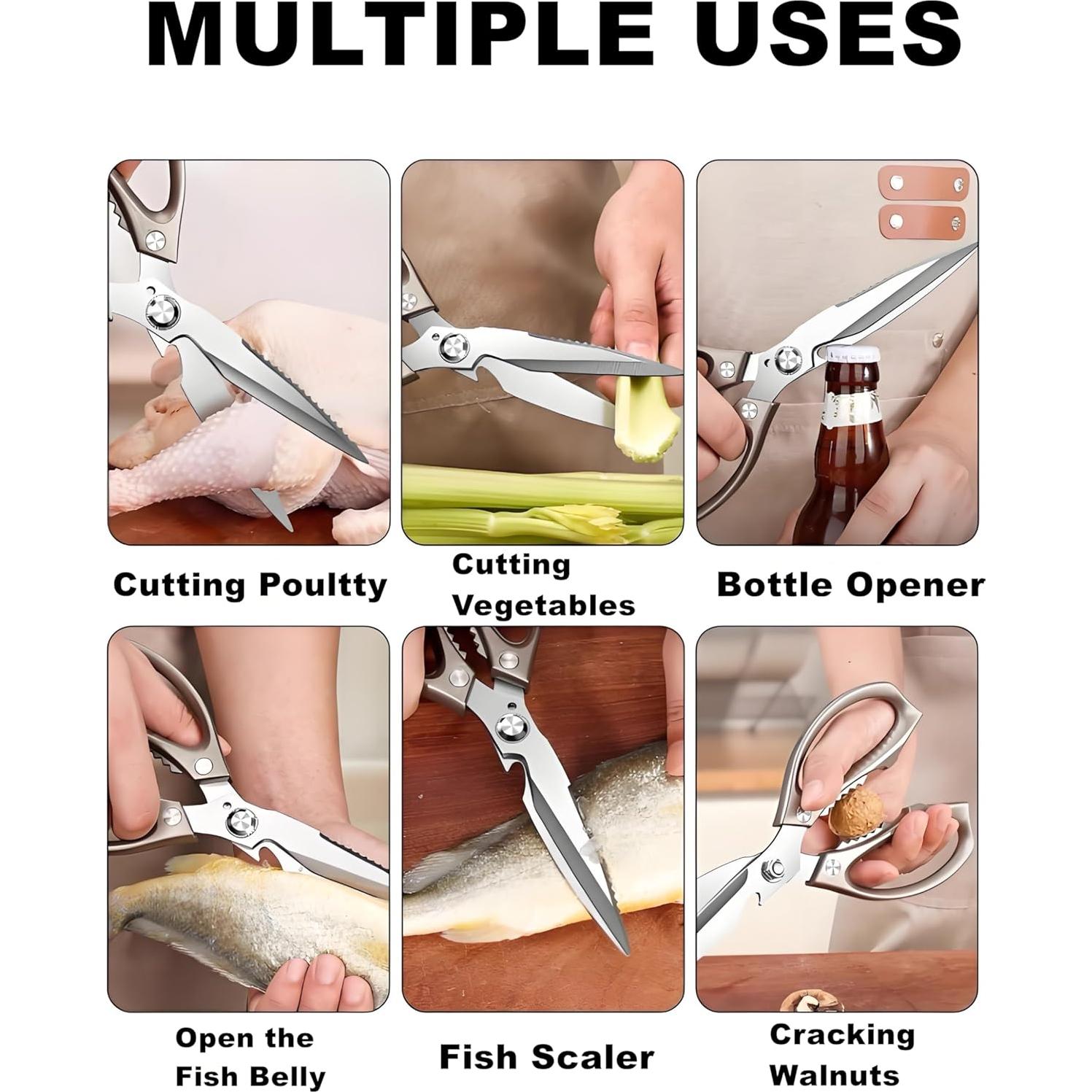 MULTIPLE USES

Cutting Poultty

Cutting Vegetables

Bottle Opener

Open the Fish Belly

Fish Scaler

Cracking Walnuts