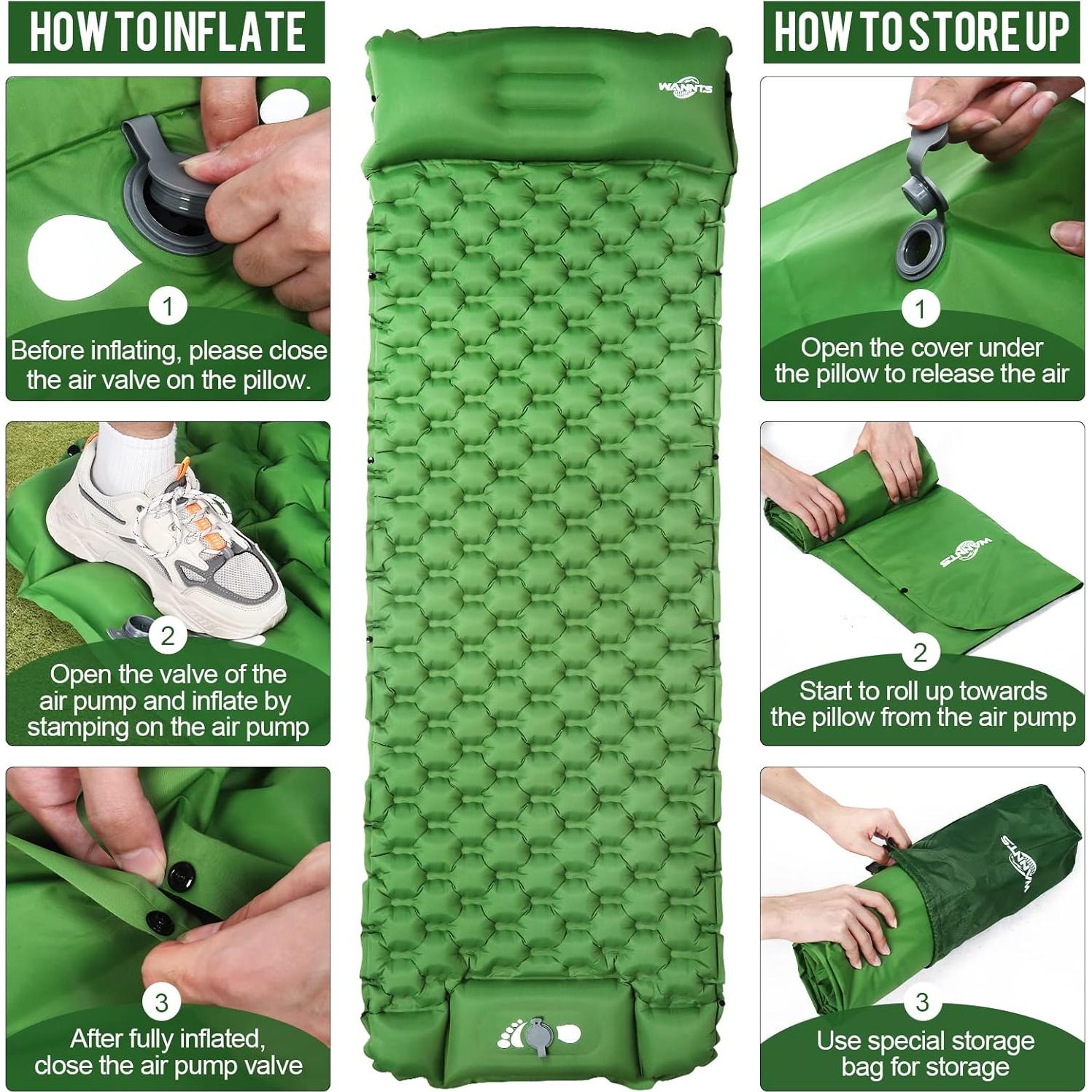 HOW TO INFLATE

1
Before inflating, please close the air valve on the pillow.

2
Open the valve of the air pump and inflate by stamping on the air pump

3
After fully inflated, close the air pump valve

WANNTS

HOW TO STORE UP

1
Open the cover under the pillow to release the air

WANNTS

2
Start to roll up towards the pillow from the air pump

WANNTS

3
Use special storage bag for storage