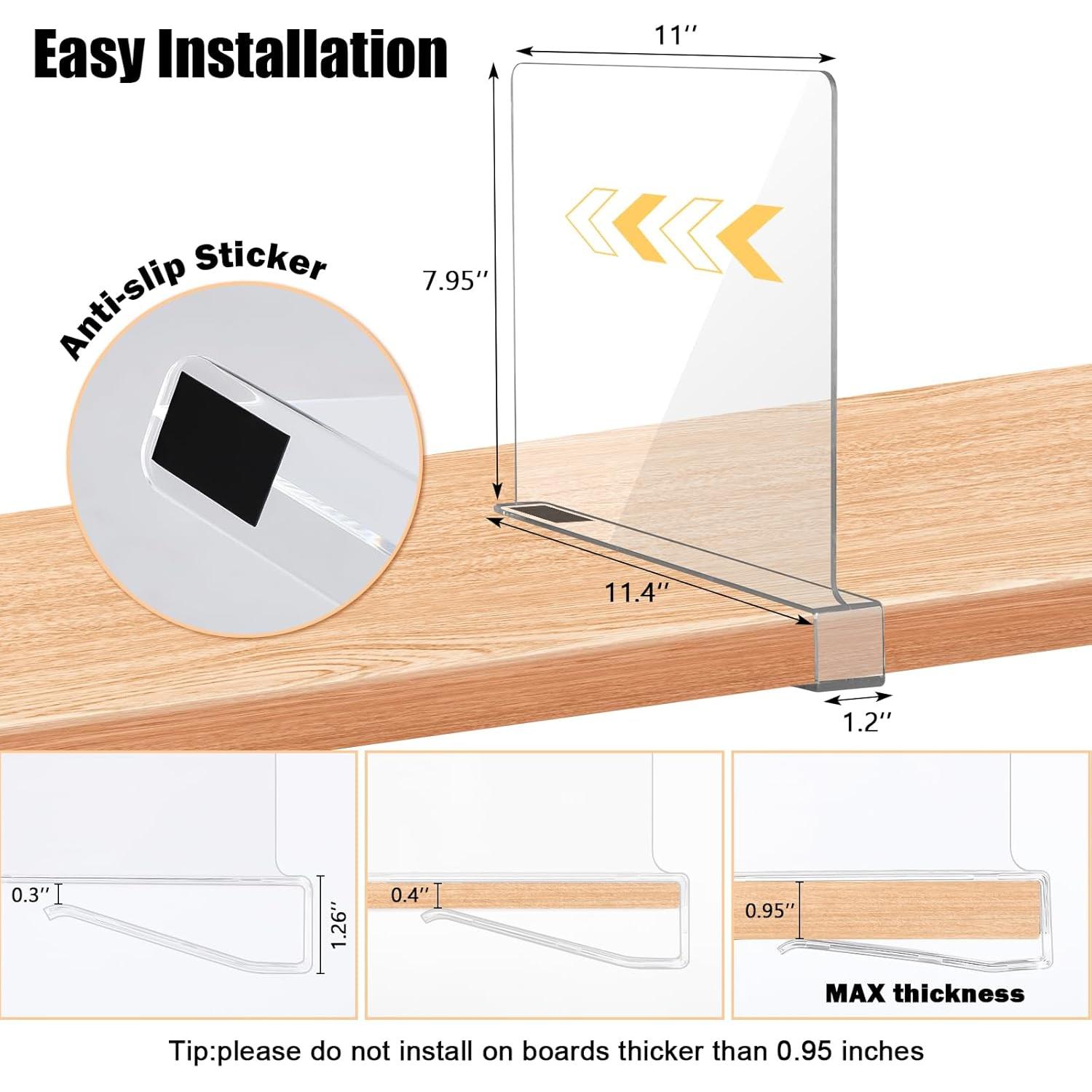 Easy Installation

11″

7.95″

Anti-slip Sticker

11.4″

1.2″

0.3″

1.26″

0.4″

0.95″

MAX thickness

Tip:please do not install on boards thicker than 0.95 inches