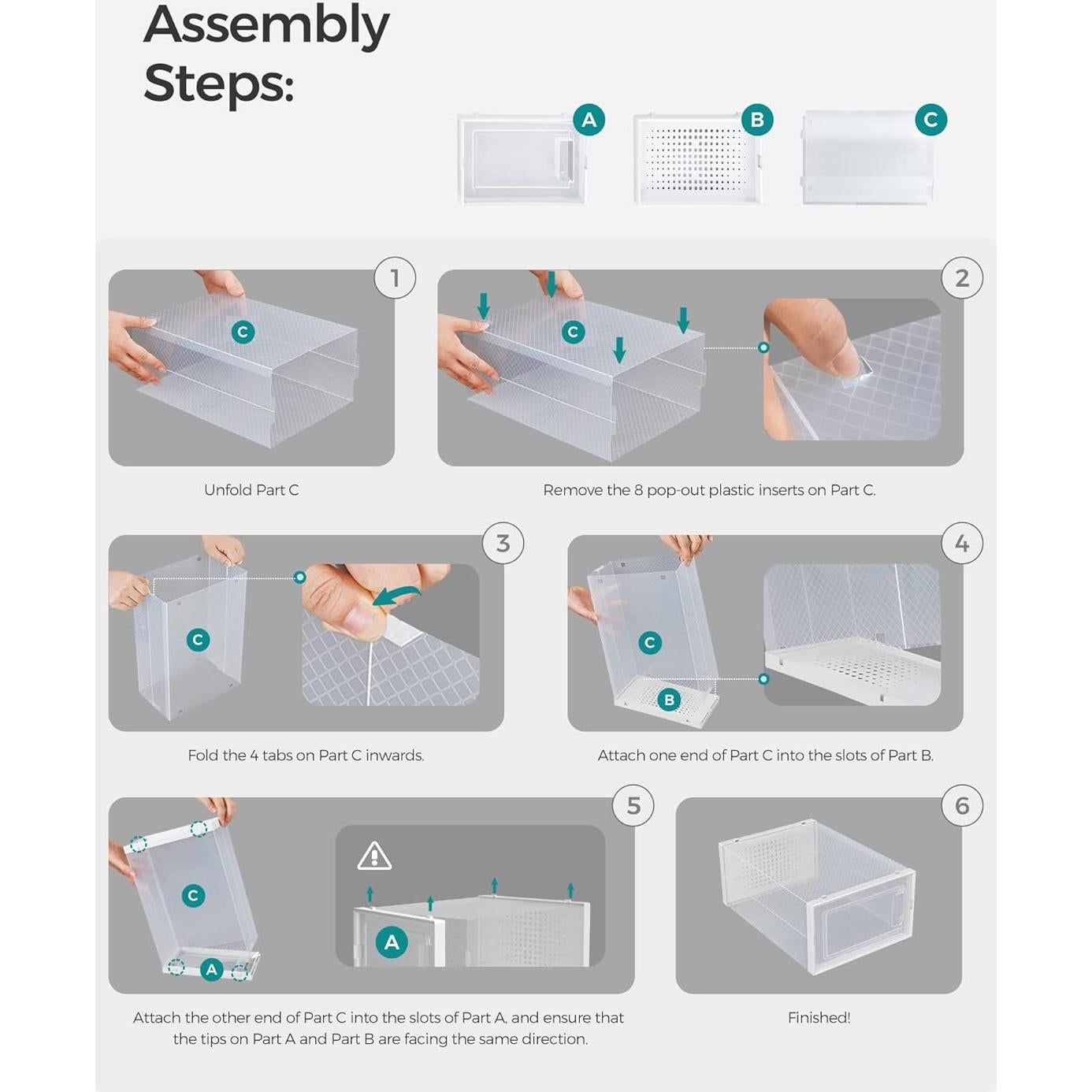 Assembly Steps:

A B C

1
C
Unfold Part C

2
C
Remove the 8 pop-out plastic inserts on Part C.

3
C
Fold the 4 tabs on Part C inwards.

4
C
B
Attach one end of Part C into the slots of Part B.

5
C
A
A
Attach the other end of Part C into the slots of Part A, and ensure that the tips on Part A and Part B are facing the same direction.

6
Finished!