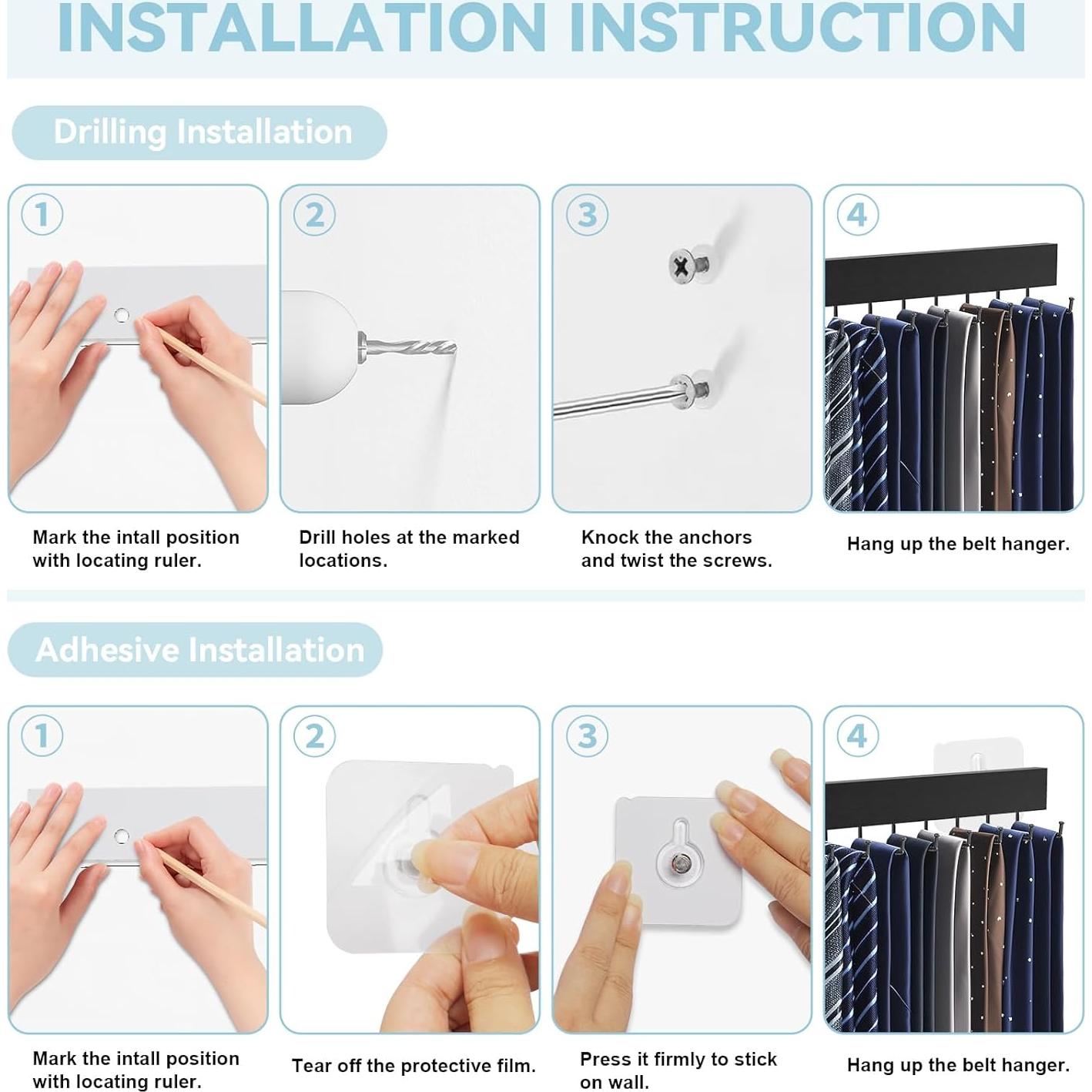 INSTALLATION INSTRUCTION

Drilling Installation

1

Mark the intall position with locating ruler.

2

Drill holes at the marked locations.

3

Knock the anchors and twist the screws.

4

Hang up the belt hanger.

Adhesive Installation

1

Mark the intall position with locating ruler.

2

Tear off the protective film.

3

Press it firmly to stick on wall.

4

Hang up the belt hanger.