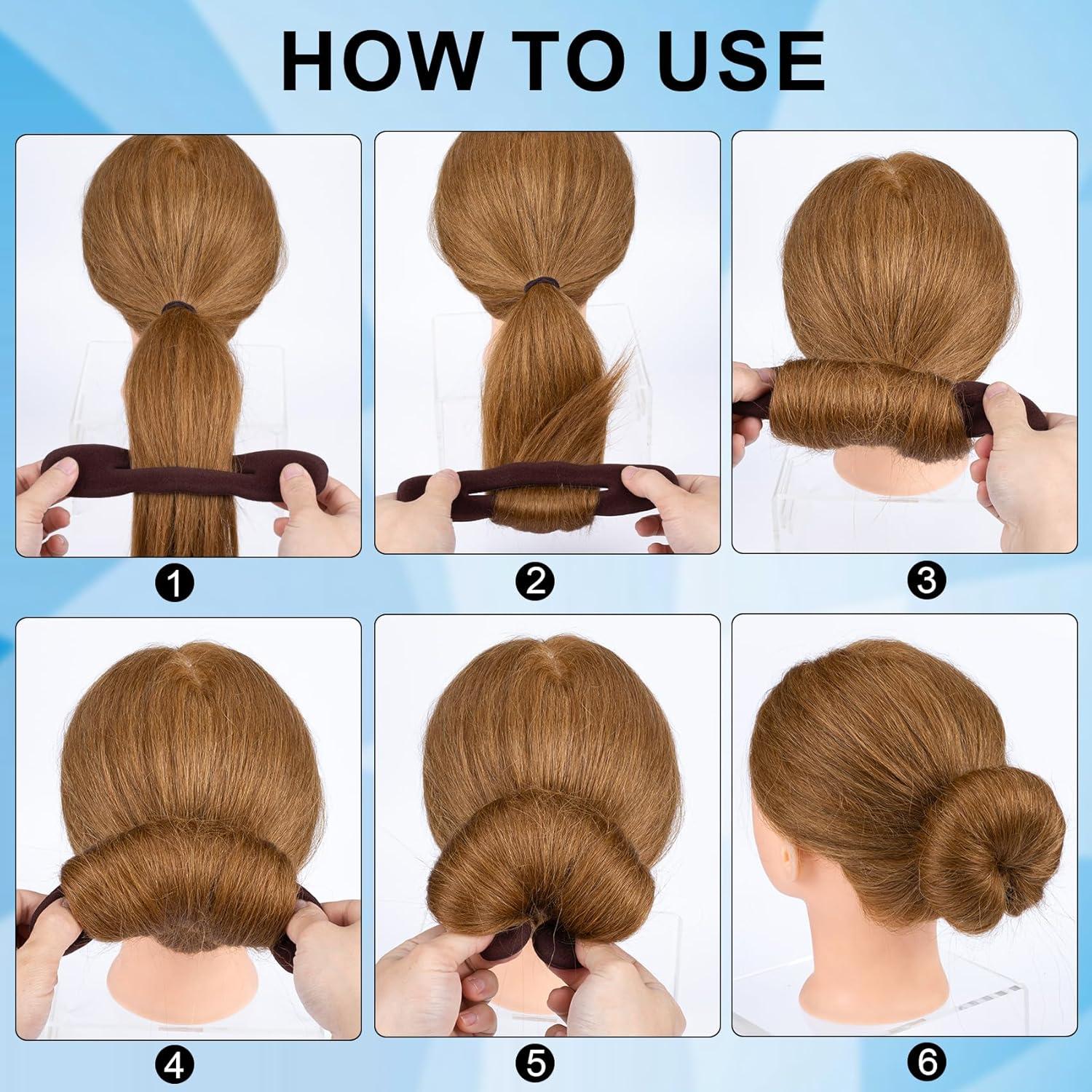 HOW TO USE

1

2

3

4

5

6