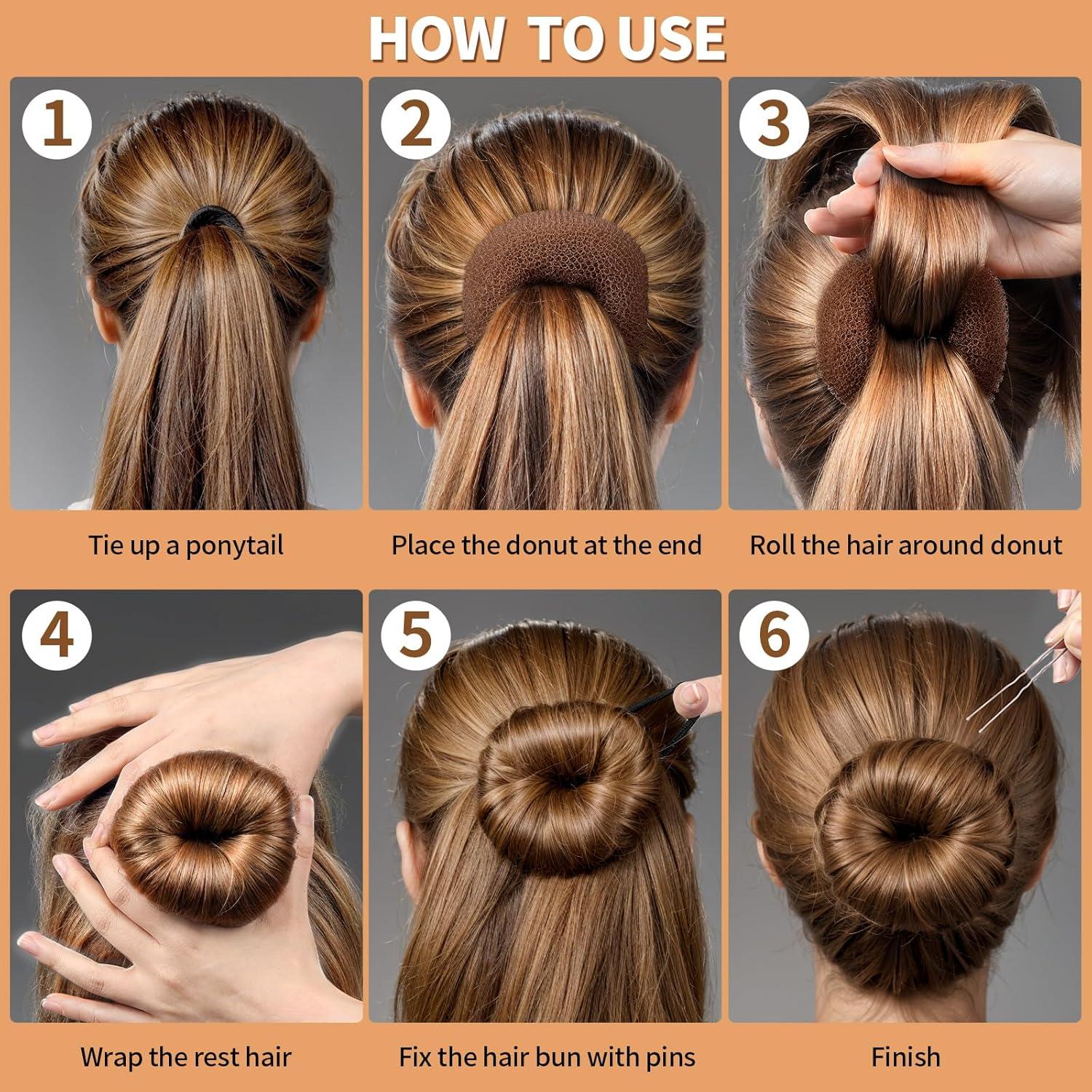 HOW TO USE

1
Tie up a ponytail

2
Place the donut at the end

3
Roll the hair around donut

4
Wrap the rest hair

5
Fix the hair bun with pins

6
Finish