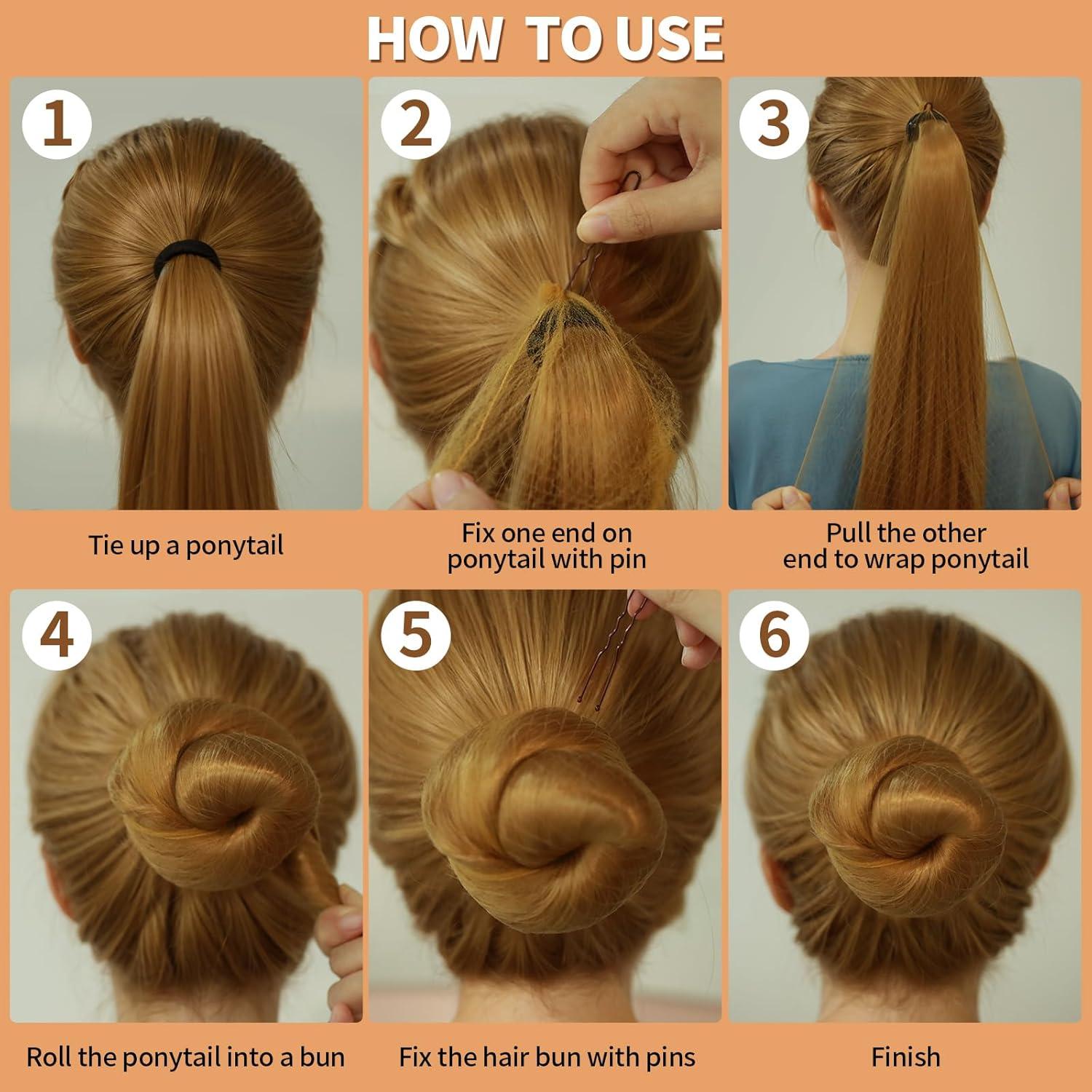 HOW TO USE

1

Tie up a ponytail

2

Fix one end on ponytail with pin

3

Pull the other end to wrap ponytail

4

Roll the ponytail into a bun

5

Fix the hair bun with pins

6

Finish