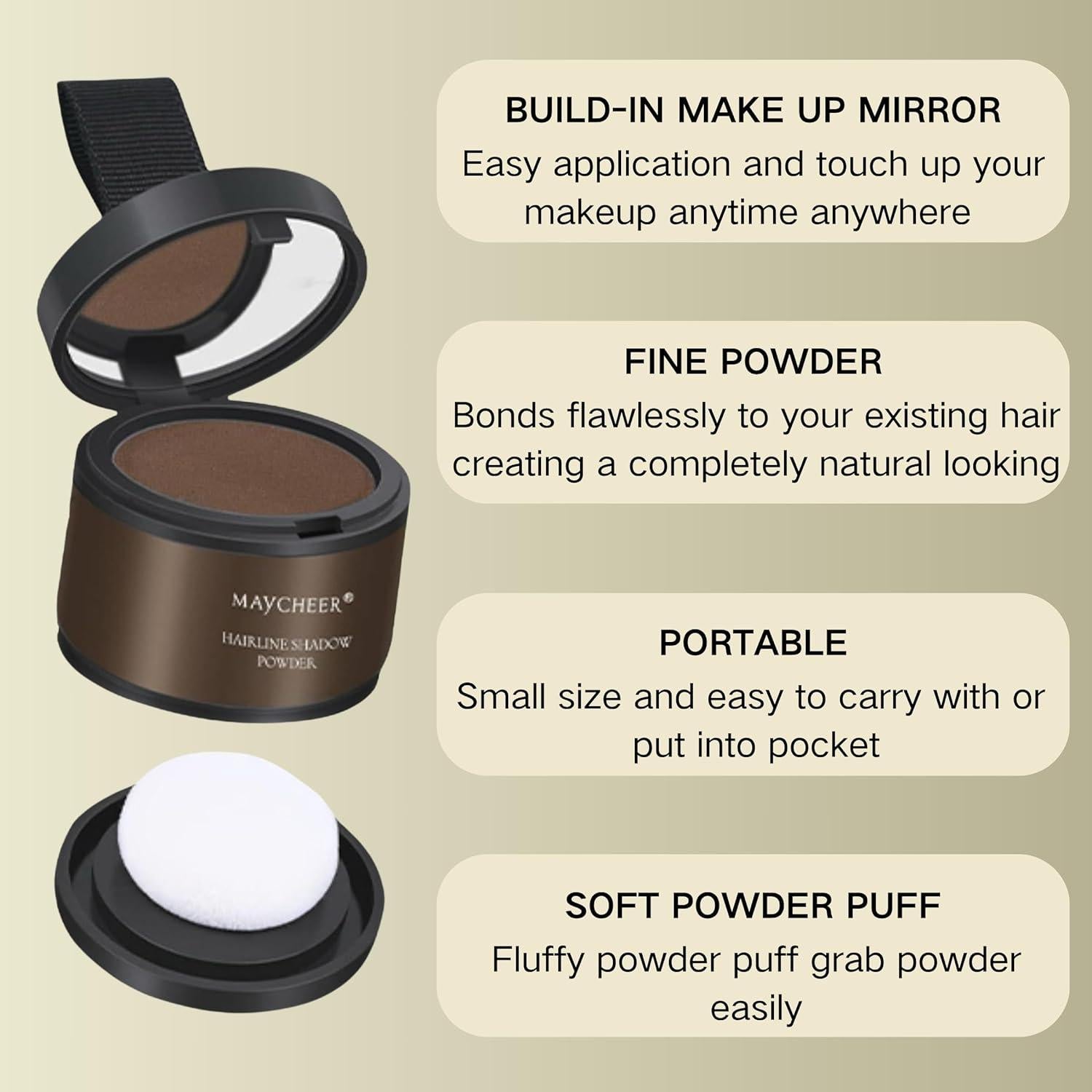 MAYCHEER®

HAIRLINE SHADOW POWDER

BUILD-IN MAKE UP MIRROR
Easy application and touch up your makeup anytime anywhere

FINE POWDER
Bonds flawlessly to your existing hair creating a completely natural looking

PORTABLE
Small size and easy to carry with or put into pocket

SOFT POWDER PUFF
Fluffy powder puff grab powder easily