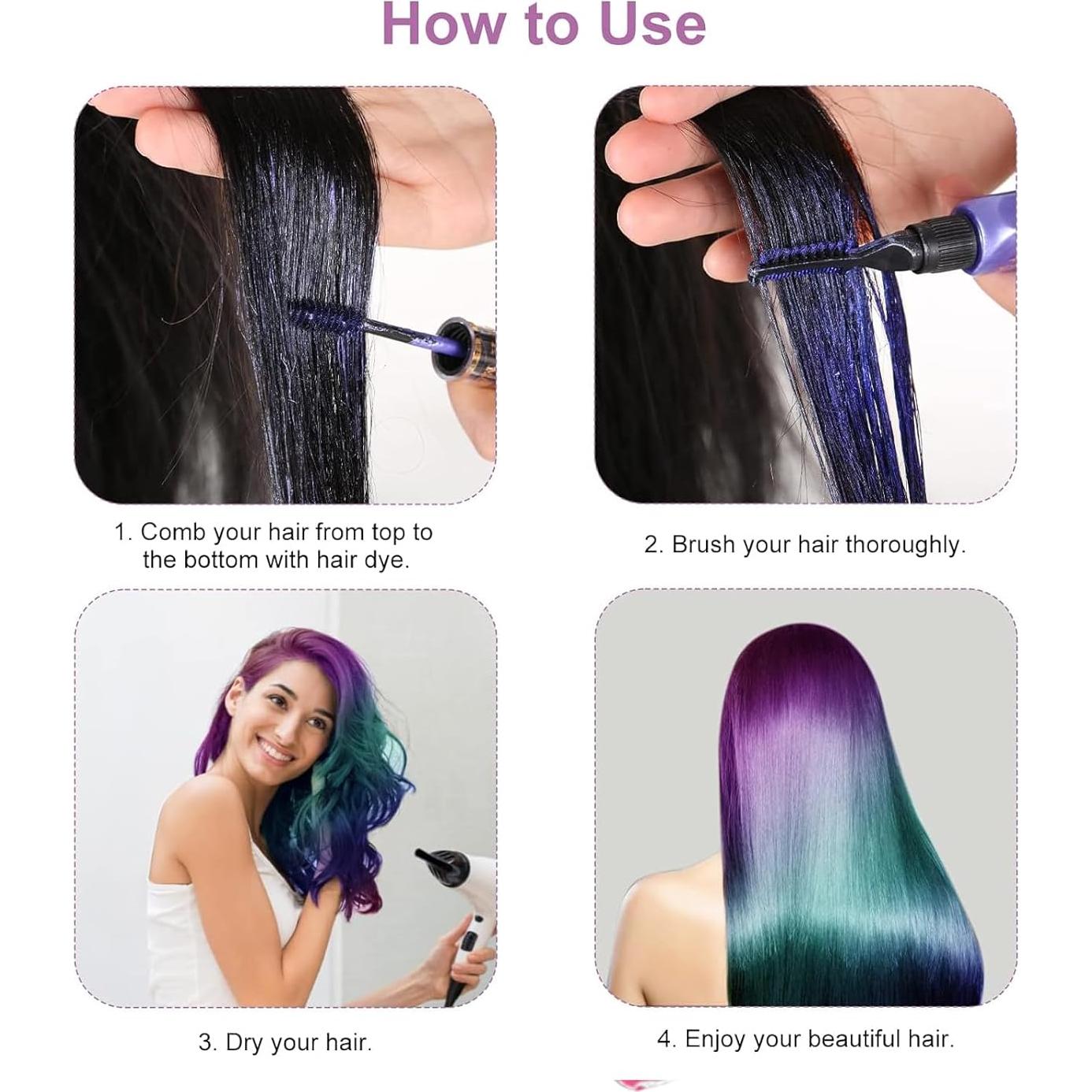 How to Use

1. Comb your hair from top to the bottom with hair dye.

2. Brush your hair thoroughly.

3. Dry your hair.

4. Enjoy your beautiful hair.