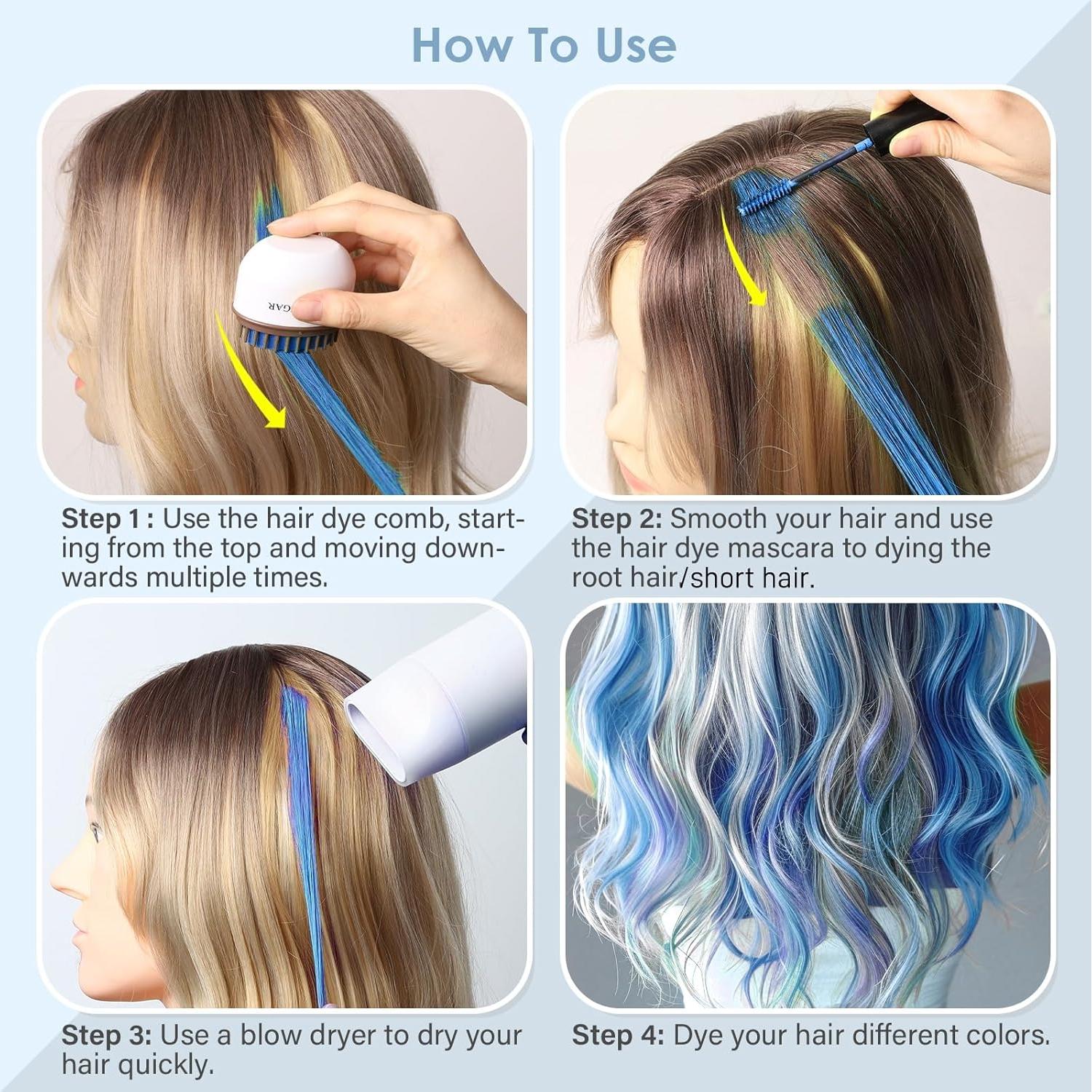 How To Use

GAR

Step 1 : Use the hair dye comb, starting from the top and moving downwards multiple times.

Step 2: Smooth your hair and use the hair dye mascara to dying the root hair/short hair.

Step 3: Use a blow dryer to dry your hair quickly.

Step 4: Dye your hair different colors.