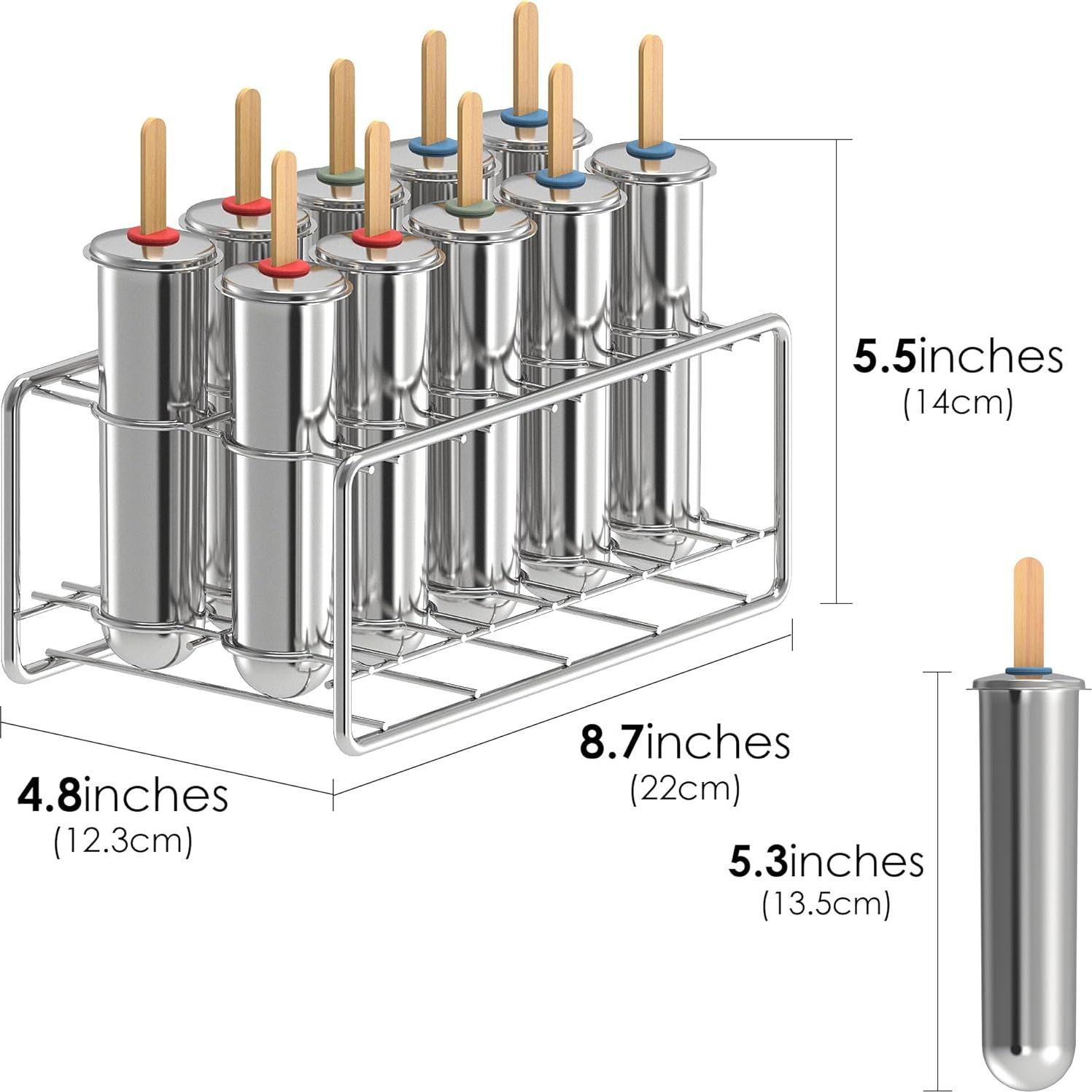 5.5inches
(14cm)

8.7inches
(22cm)

4.8inches
(12.3cm)

5.3inches
(13.5cm)