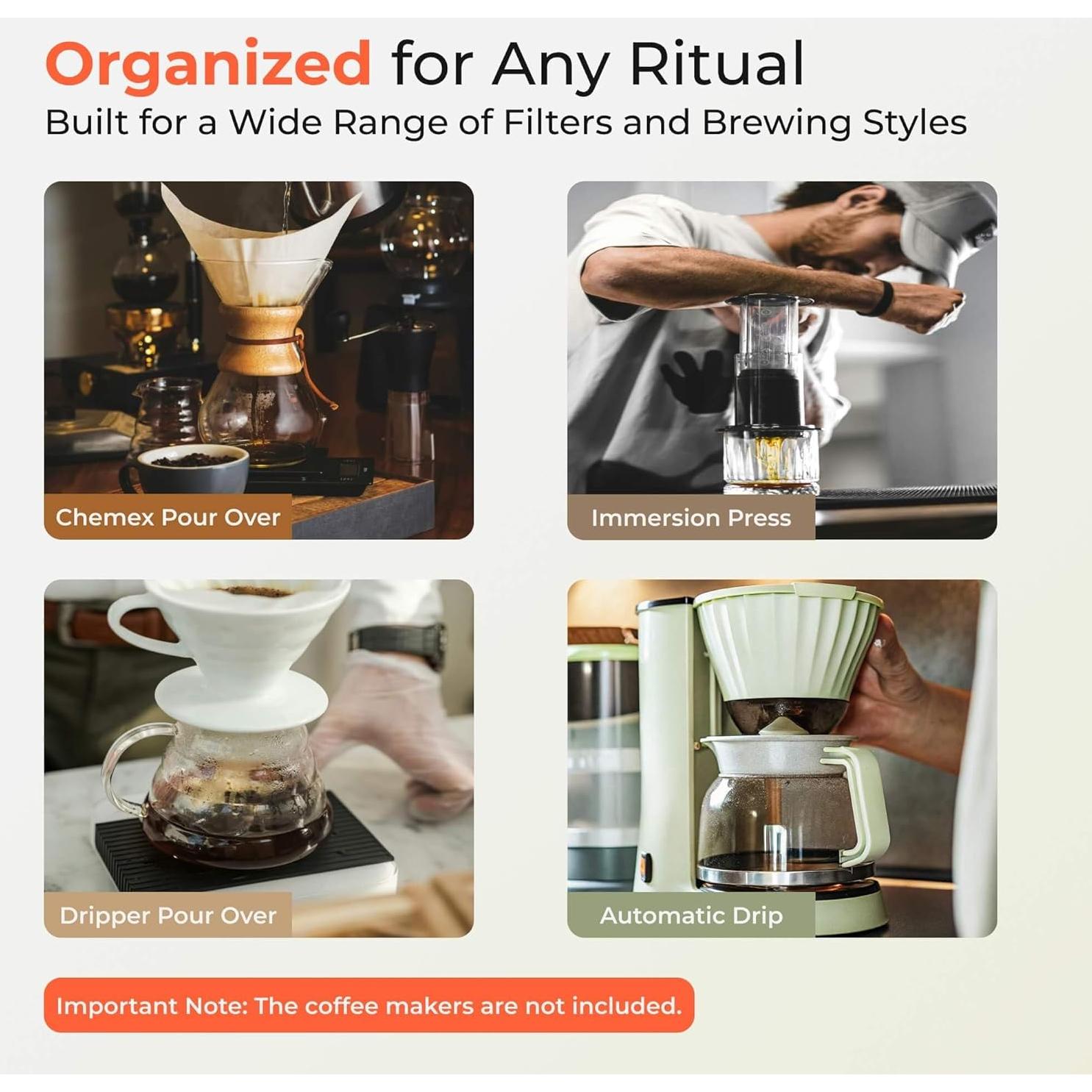 Organized for Any Ritual
Built for a Wide Range of Filters and Brewing Styles

Chemex Pour Over

Immersion Press

Dripper Pour Over

Automatic Drip

Important Note: The coffee makers are not included.