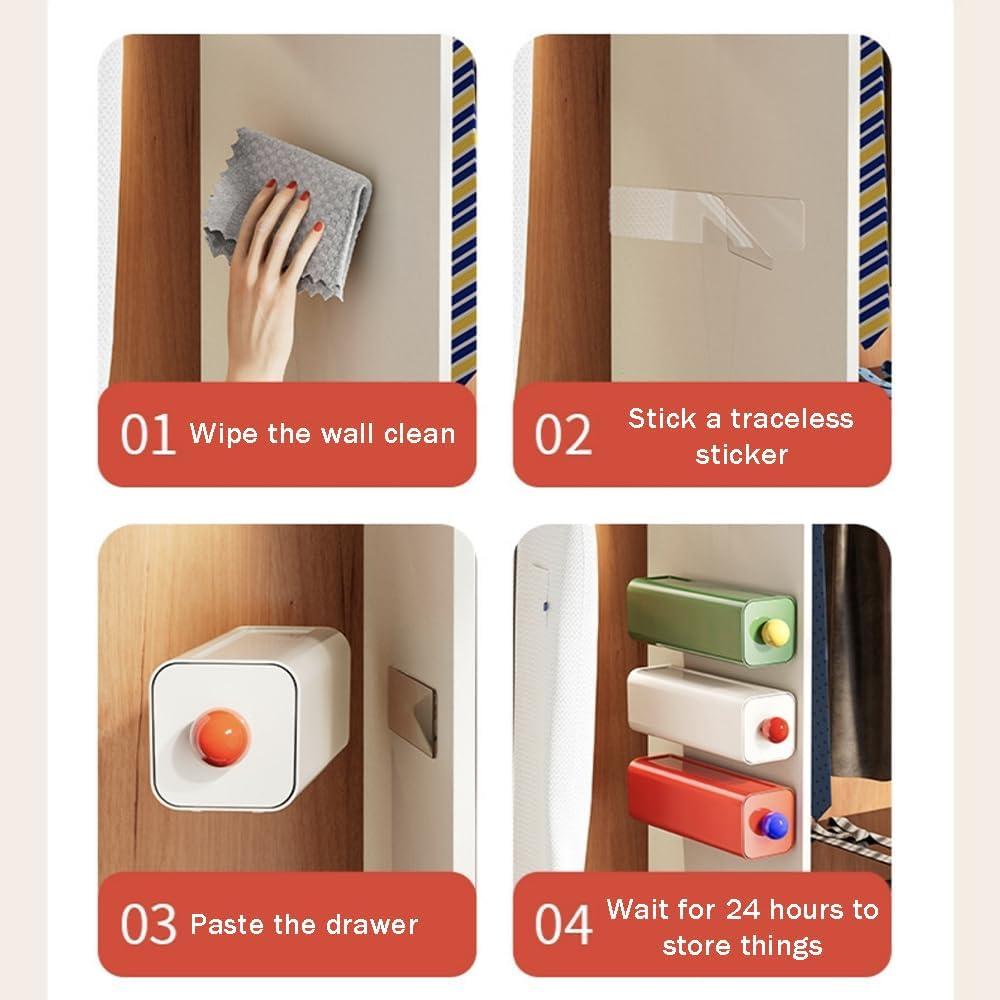 01 Wipe the wall clean

02 Stick a traceless sticker

03 Paste the drawer

04 Wait for 24 hours to store things