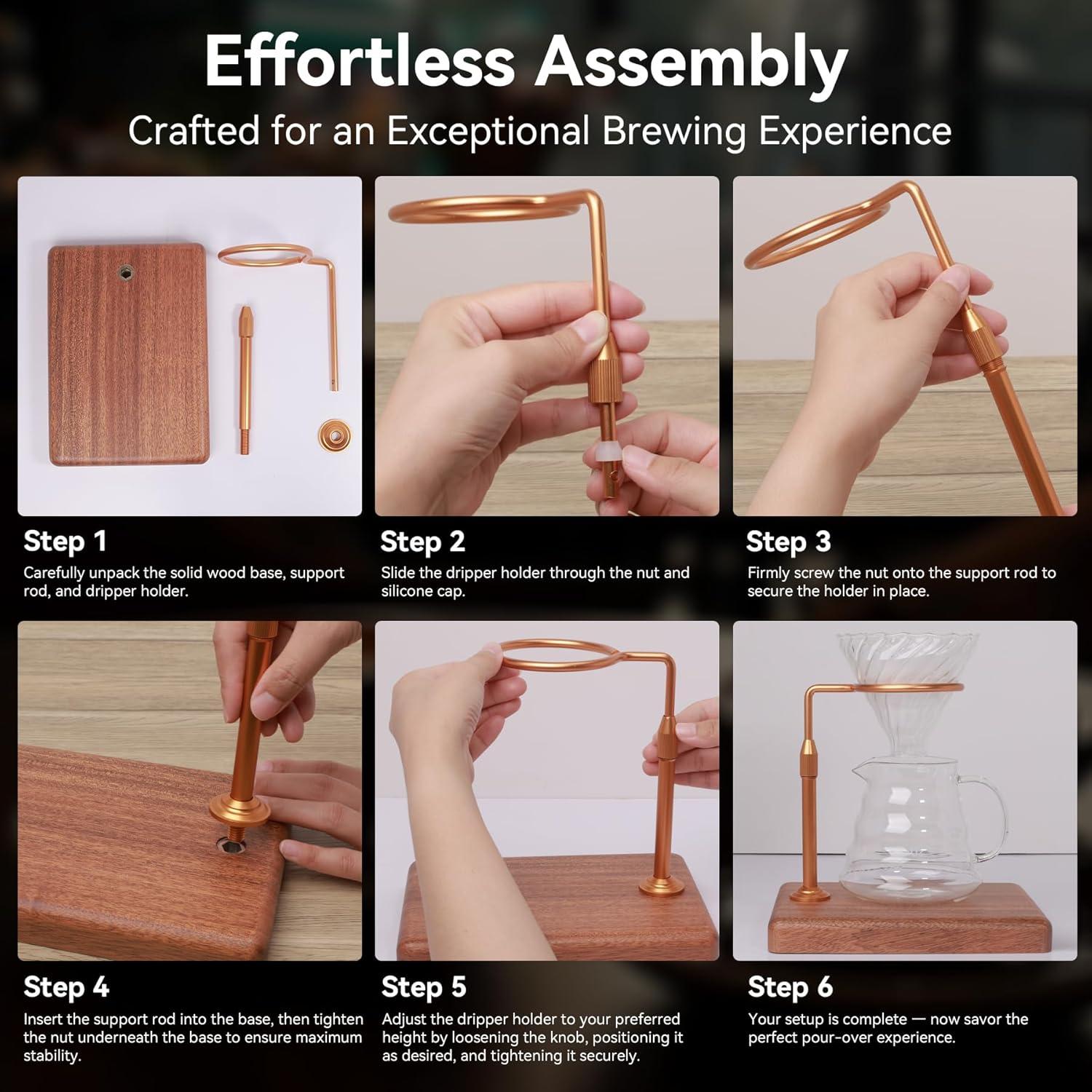 Effortless Assembly

Crafted for an Exceptional Brewing Experience

Step 1
Carefully unpack the solid wood base, support rod, and dripper holder.

Step 2
Slide the dripper holder through the nut and silicone cap.

Step 3
Firmly screw the nut onto the support rod to secure the holder in place.

Step 4
Insert the support rod into the base, then tighten the nut underneath the base to ensure maximum stability.

Step 5
Adjust the dripper holder to your preferred height by loosening the knob, positioning it as desired, and tightening it securely.

Step 6
Your setup is complete — now savor the perfect pour-over experience.