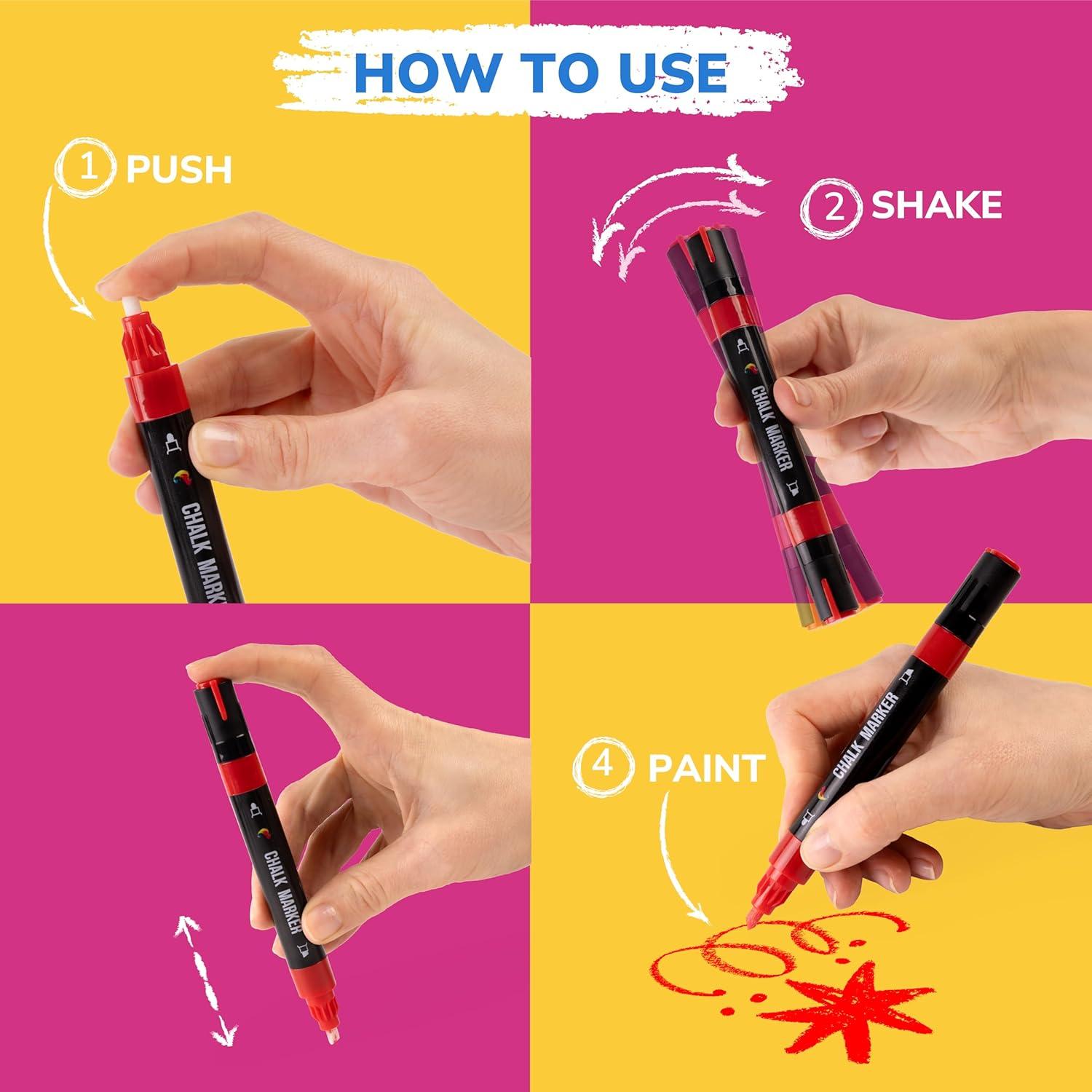 HOW TO USE

1 PUSH

CHALK MARKER

2 SHAKE

CHALK MARKER

CHALK MARKER

4 PAINT

CHALK MARKER