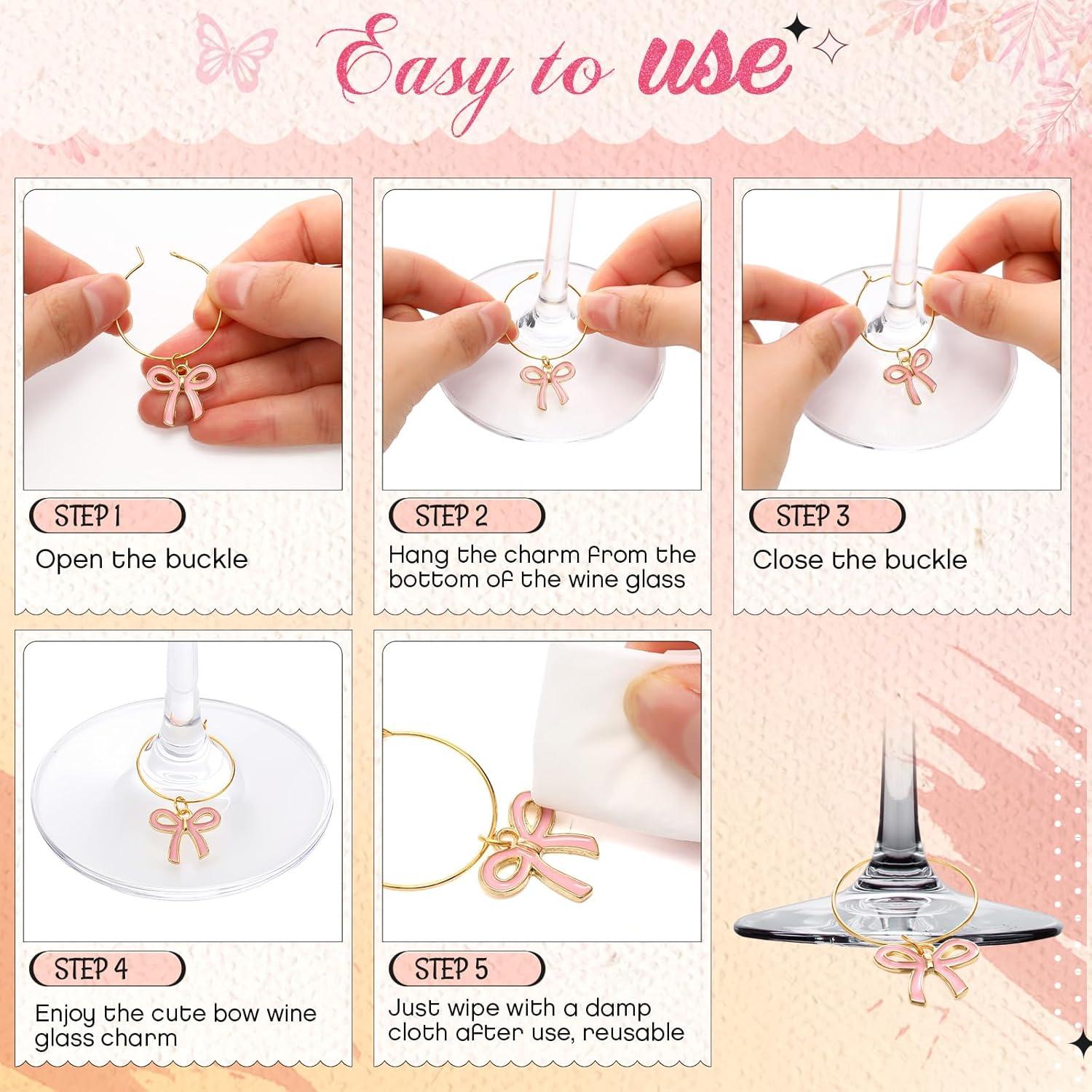 Easy to use

STEP 1
Open the buckle

STEP 2
Hang the charm from the bottom of the wine glass

STEP 3
Close the buckle

STEP 4
Enjoy the cute bow wine glass charm

STEP 5
Just wipe with a damp cloth after use, reusable