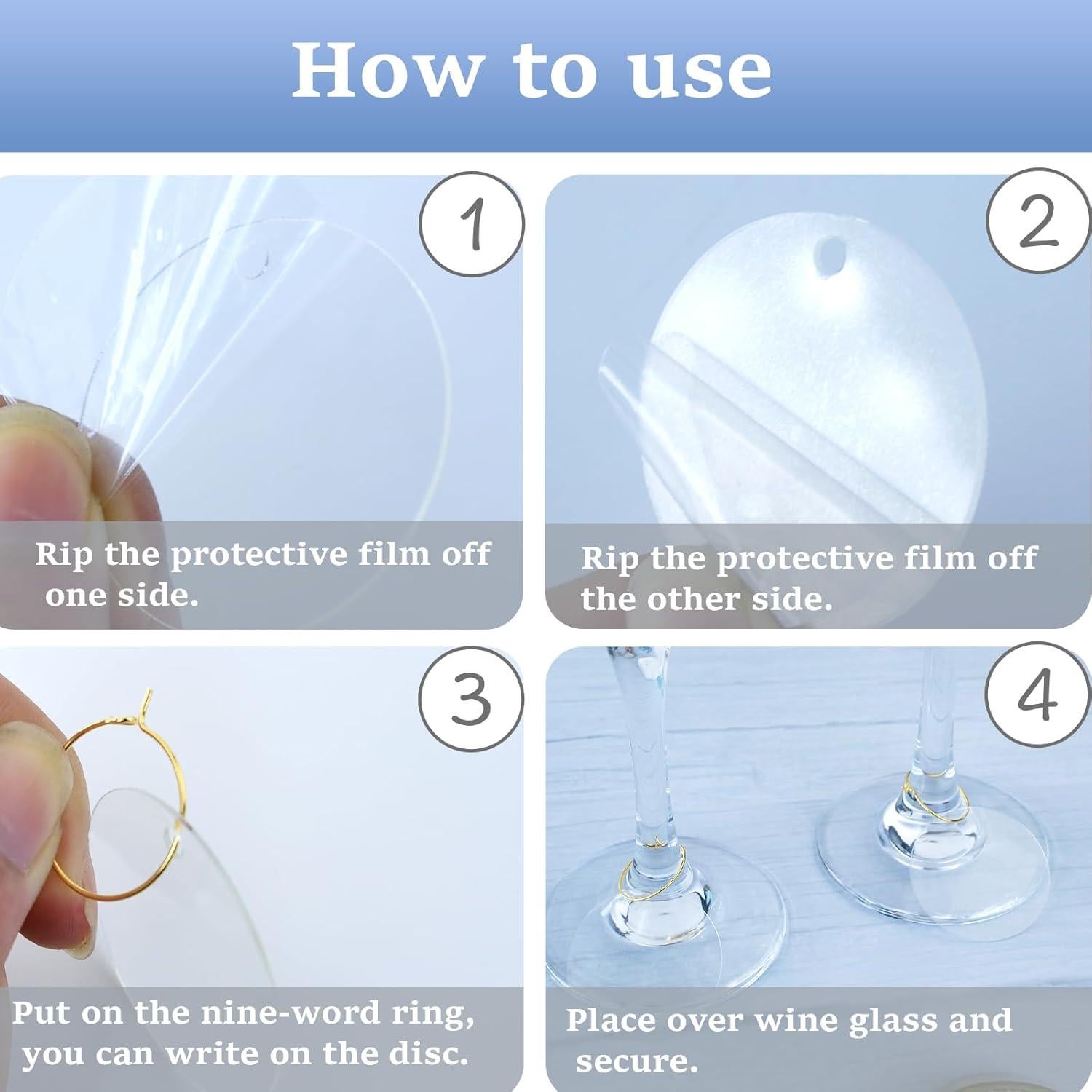 How to use

1

Rip the protective film off one side.

2

Rip the protective film off the other side.

3

Put on the nine-word ring, you can write on the disc.

4

Place over wine glass and secure.