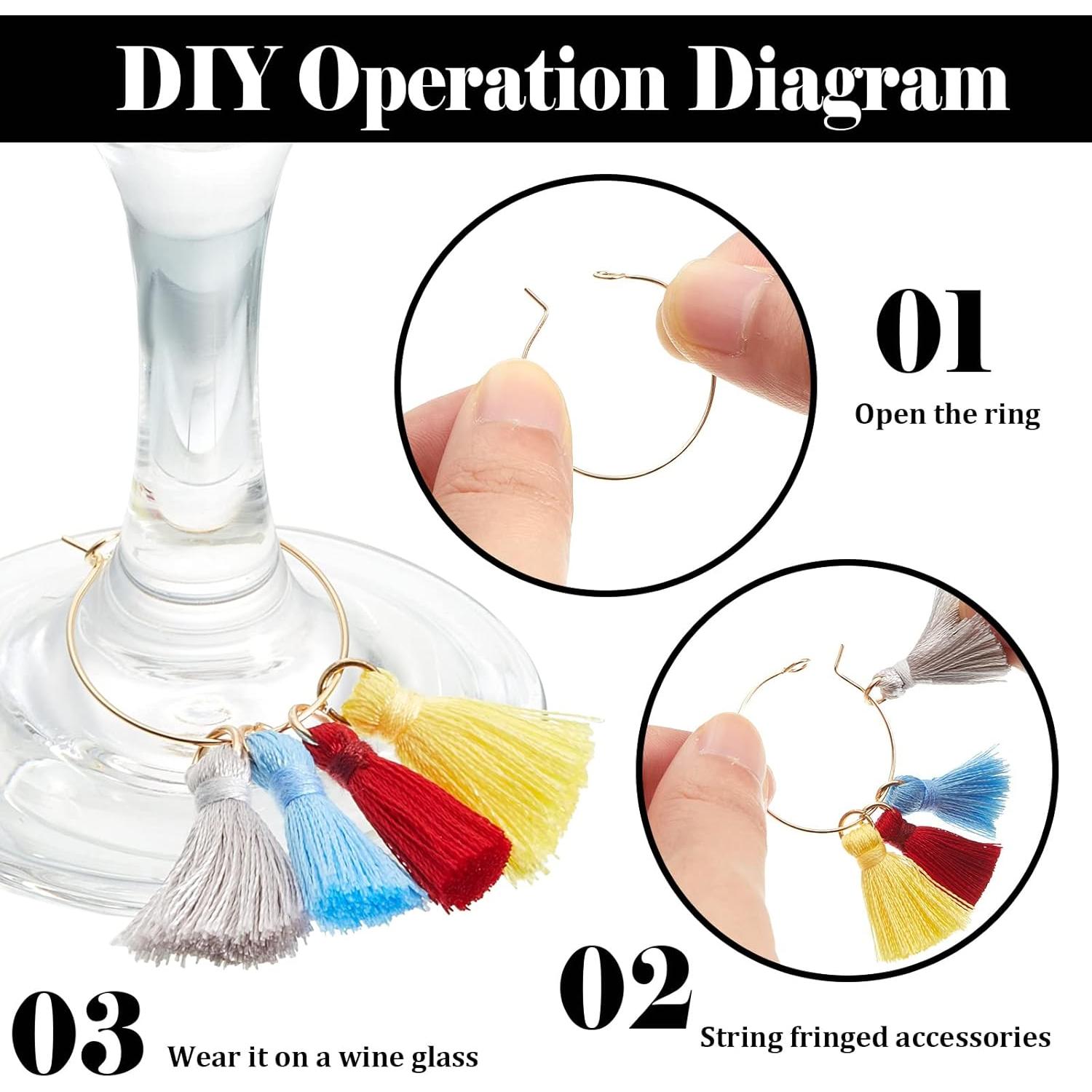 DIY Operation Diagram

01
Open the ring

02
String fringed accessories

03
Wear it on a wine glass