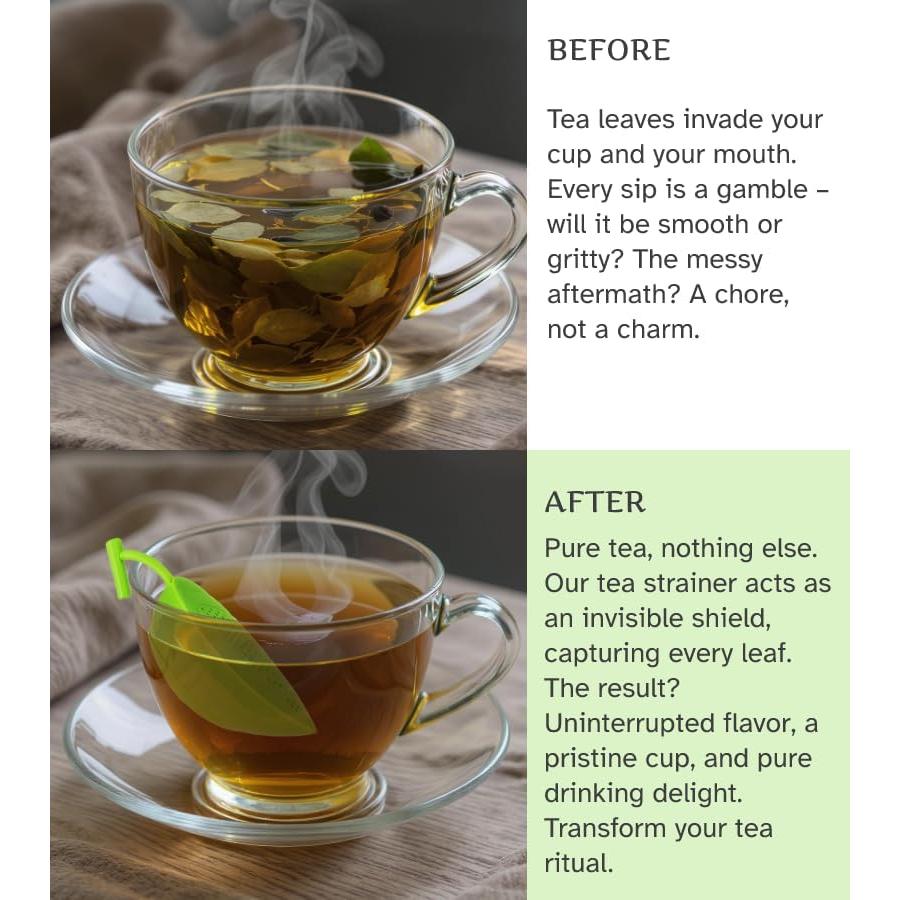 BEFORE

Tea leaves invade your cup and your mouth. Every sip is a gamble – will it be smooth or gritty? The messy aftermath? A chore, not a charm.

AFTER

Pure tea, nothing else. Our tea strainer acts as an invisible shield, capturing every leaf. The result? Uninterrupted flavor, a pristine cup, and pure drinking delight. Transform your tea ritual.