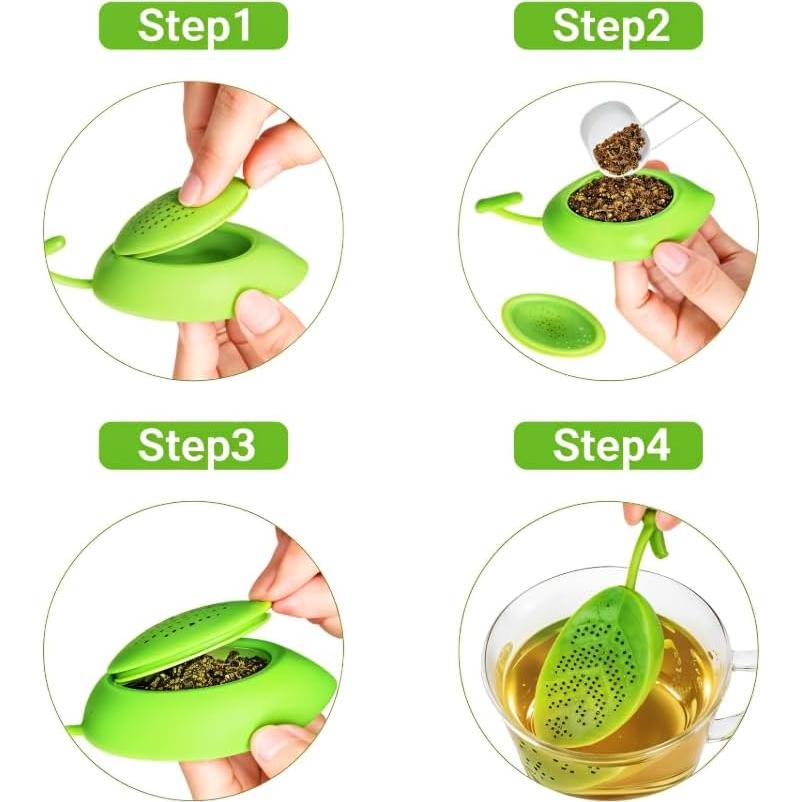 Step1

Step2

Step3

Step4