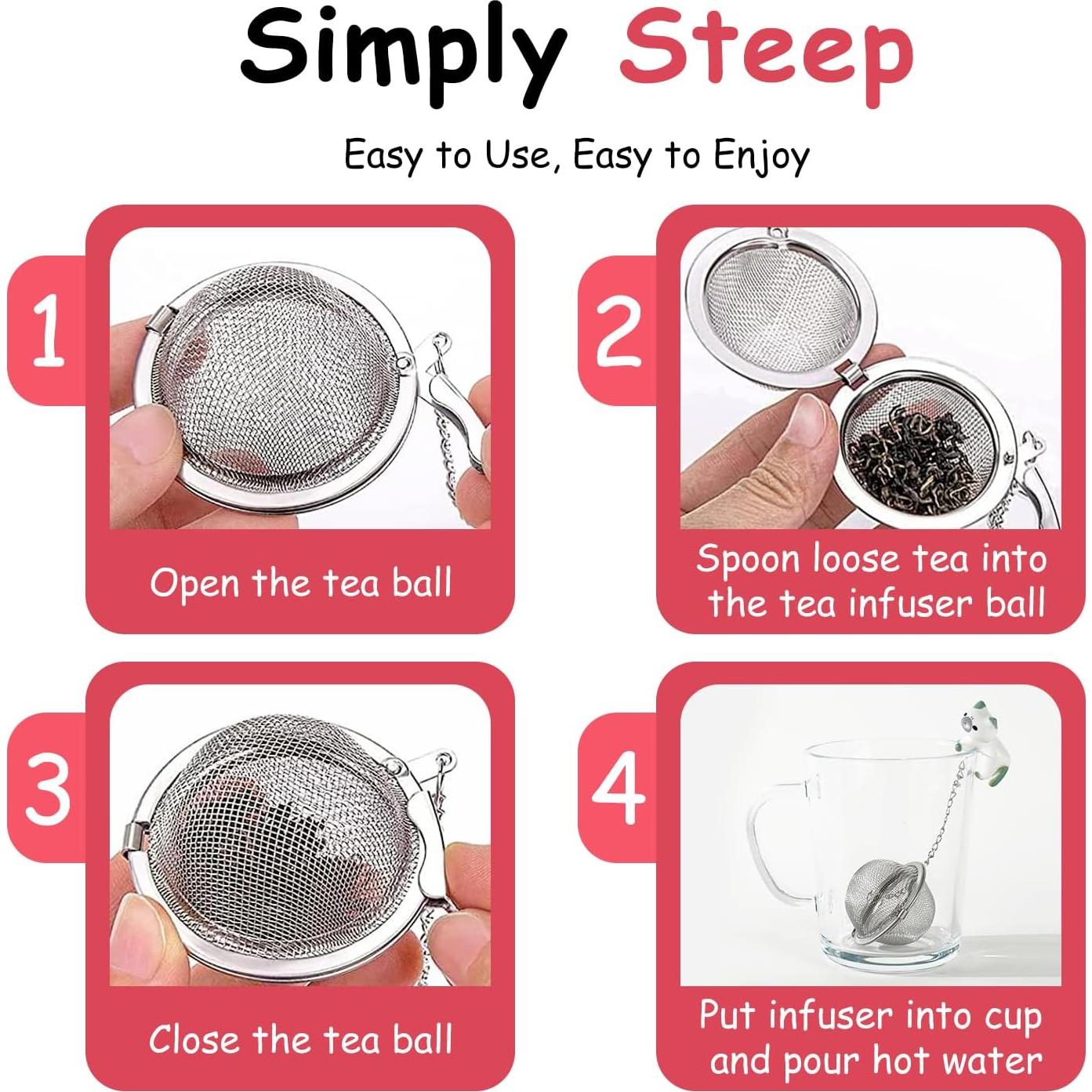 Simply Steep

Easy to Use, Easy to Enjoy

1

Open the tea ball

2

Spoon loose tea into the tea infuser ball

3

Close the tea ball

4

Put infuser into cup and pour hot water