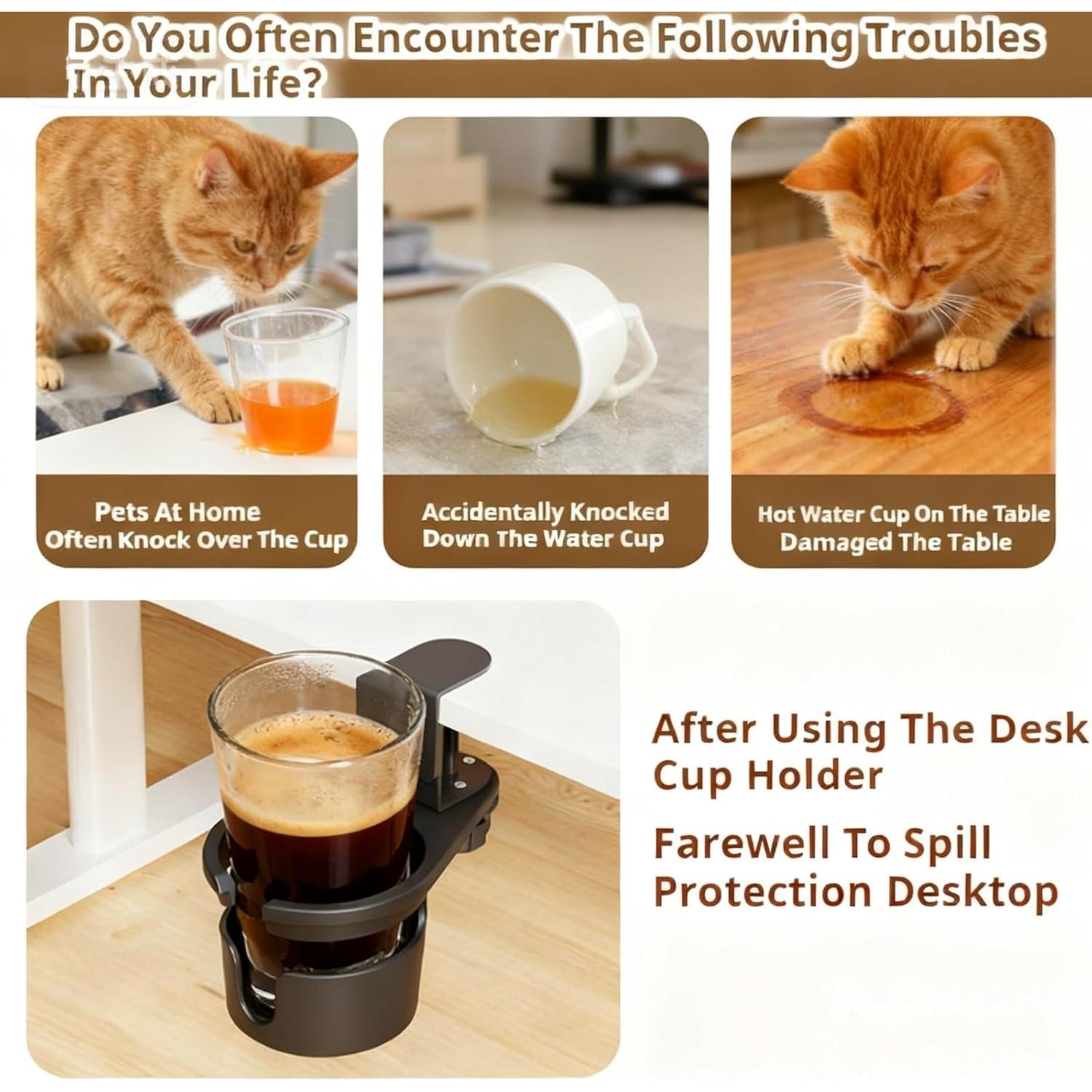 Do You Often Encounter The Following Troubles In Your Life?

Pets At Home Often Knock Over The Cup

Accidentally Knocked Down The Water Cup

Hot Water Cup On The Table Damaged The Table

After Using The Desk Cup Holder

Farewell To Spill Protection Desktop