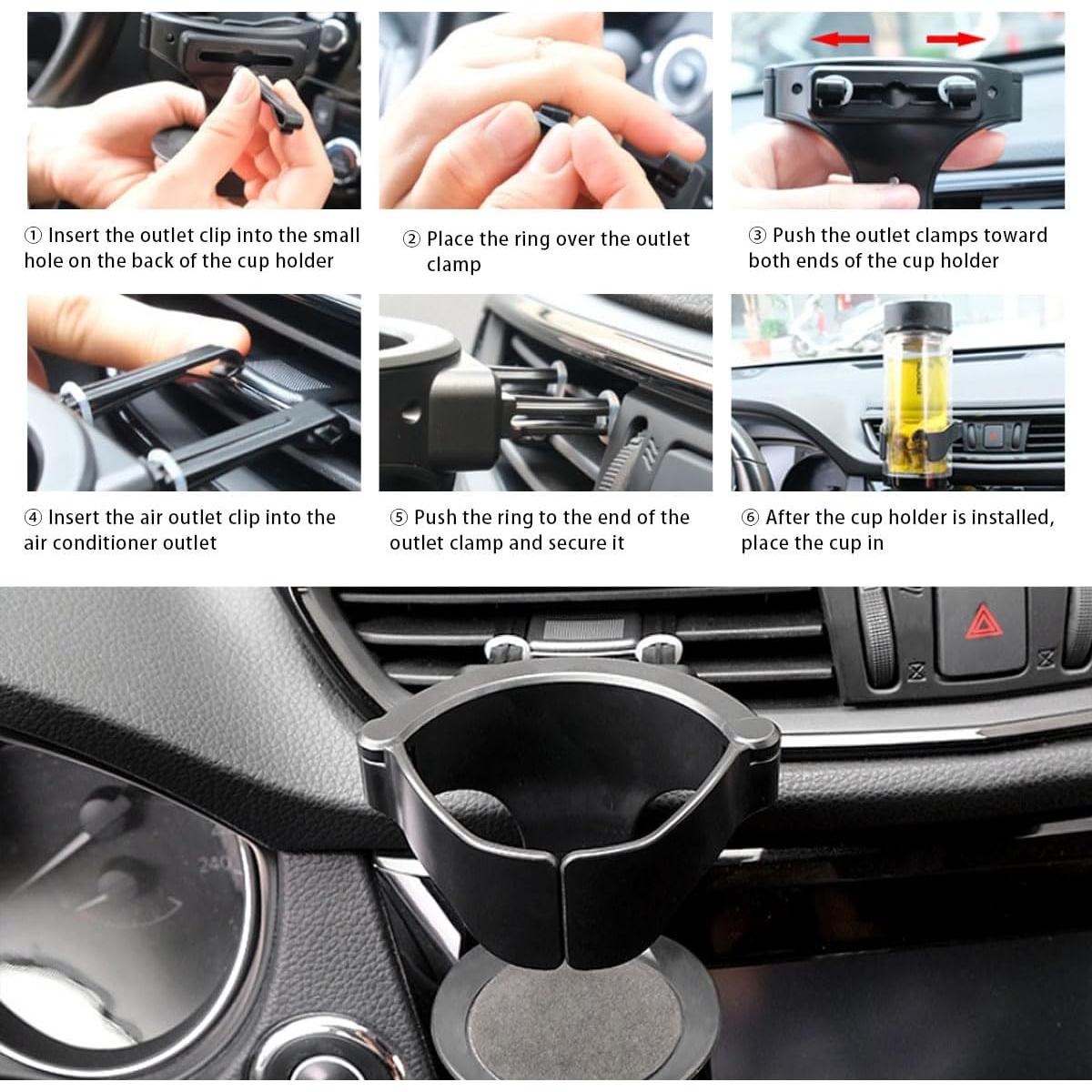 ① Insert the outlet clip into the small hole on the back of the cup holder

② Place the ring over the outlet clamp

③ Push the outlet clamps toward both ends of the cup holder

④ Insert the air outlet clip into the air conditioner outlet

⑤ Push the ring to the end of the outlet clamp and secure it

⑥ After the cup holder is installed, place the cup in

240