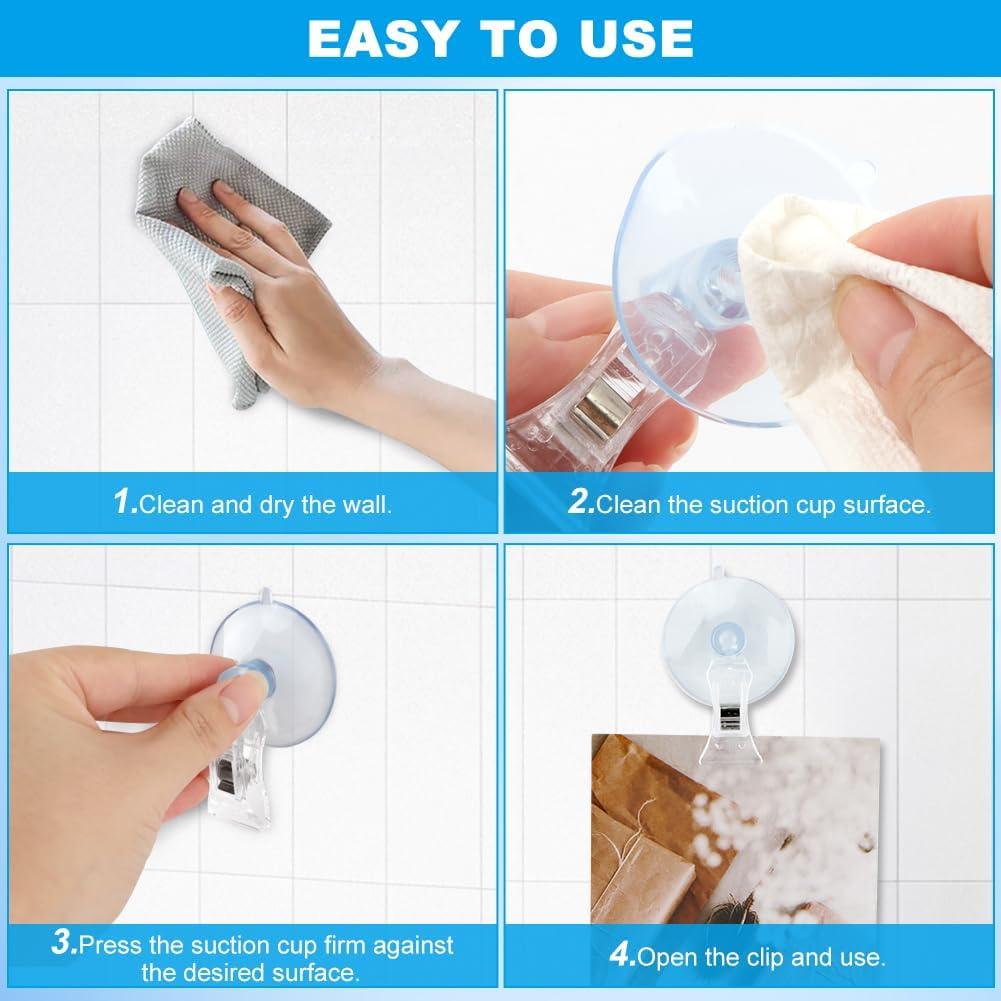 EASY TO USE

1.Clean and dry the wall.

2.Clean the suction cup surface.

3.Press the suction cup firm against the desired surface.

4.Open the clip and use.