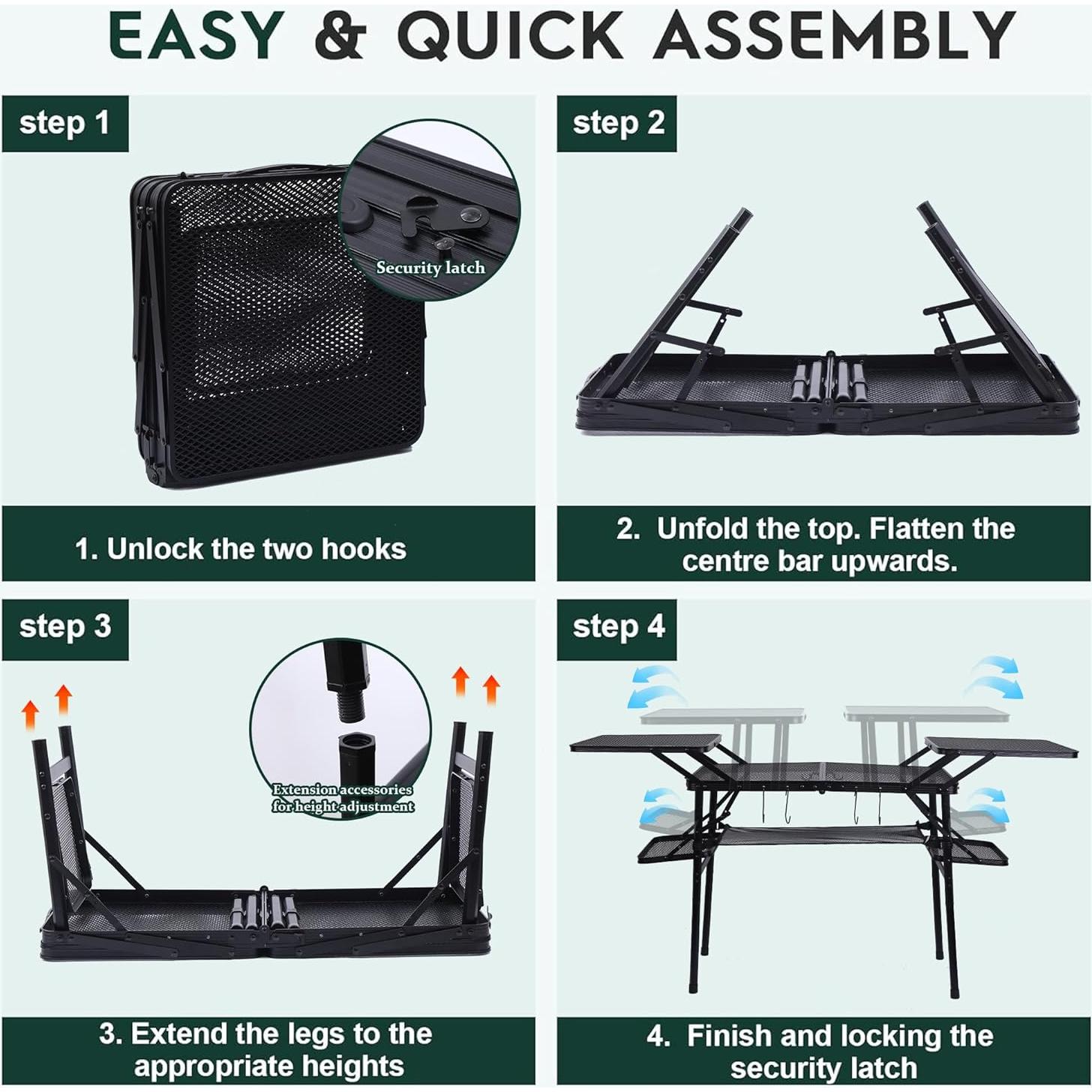 EASY & QUICK ASSEMBLY

step 1

Security latch

1. Unlock the two hooks

step 2

2. Unfold the top. Flatten the centre bar upwards.

step 3

Extension accessories for height adjustment

3. Extend the legs to the appropriate heights

step 4

4. Finish and locking the security latch