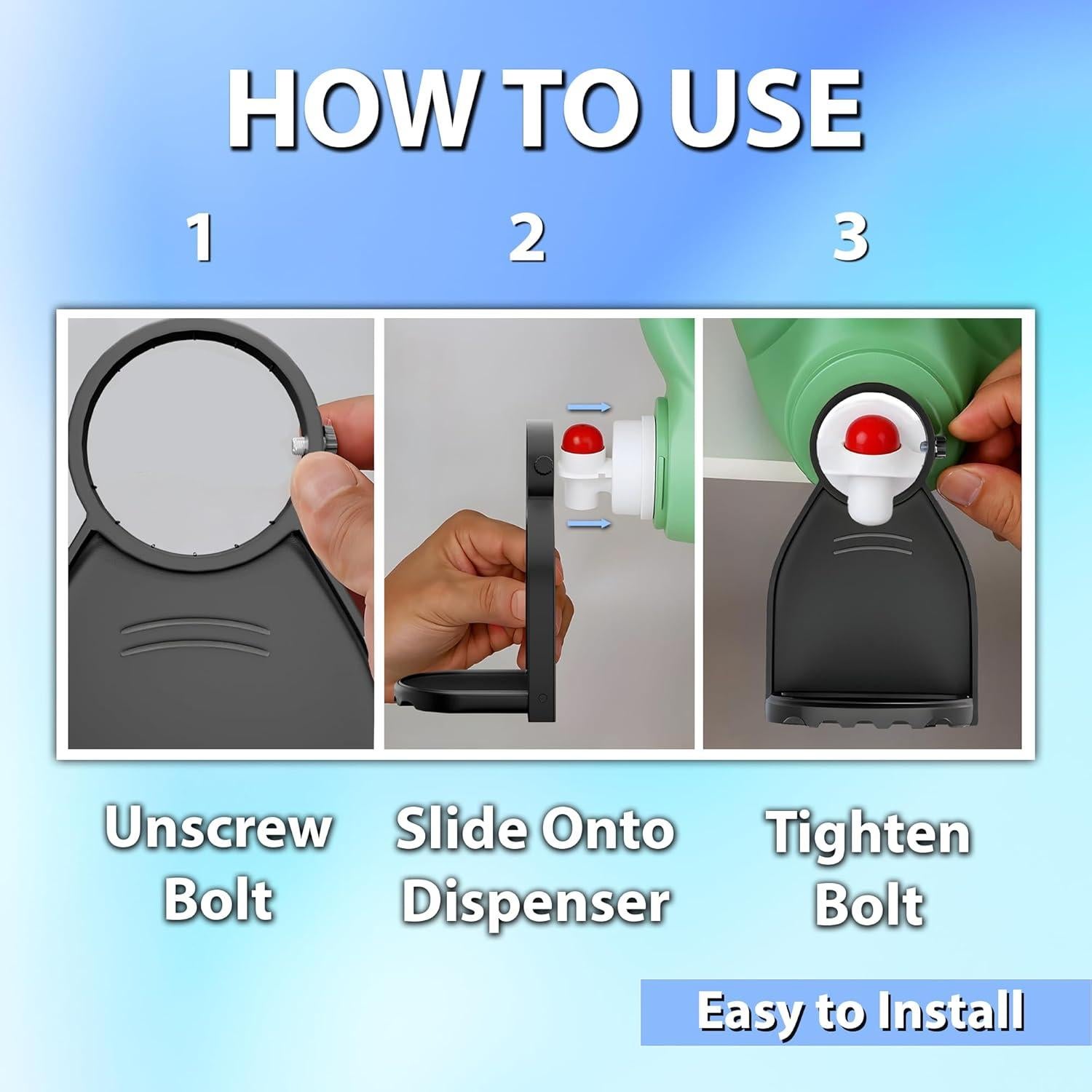 HOW TO USE

1

2

3

Unscrew Bolt

Slide Onto Dispenser

Tighten Bolt

Easy to Install