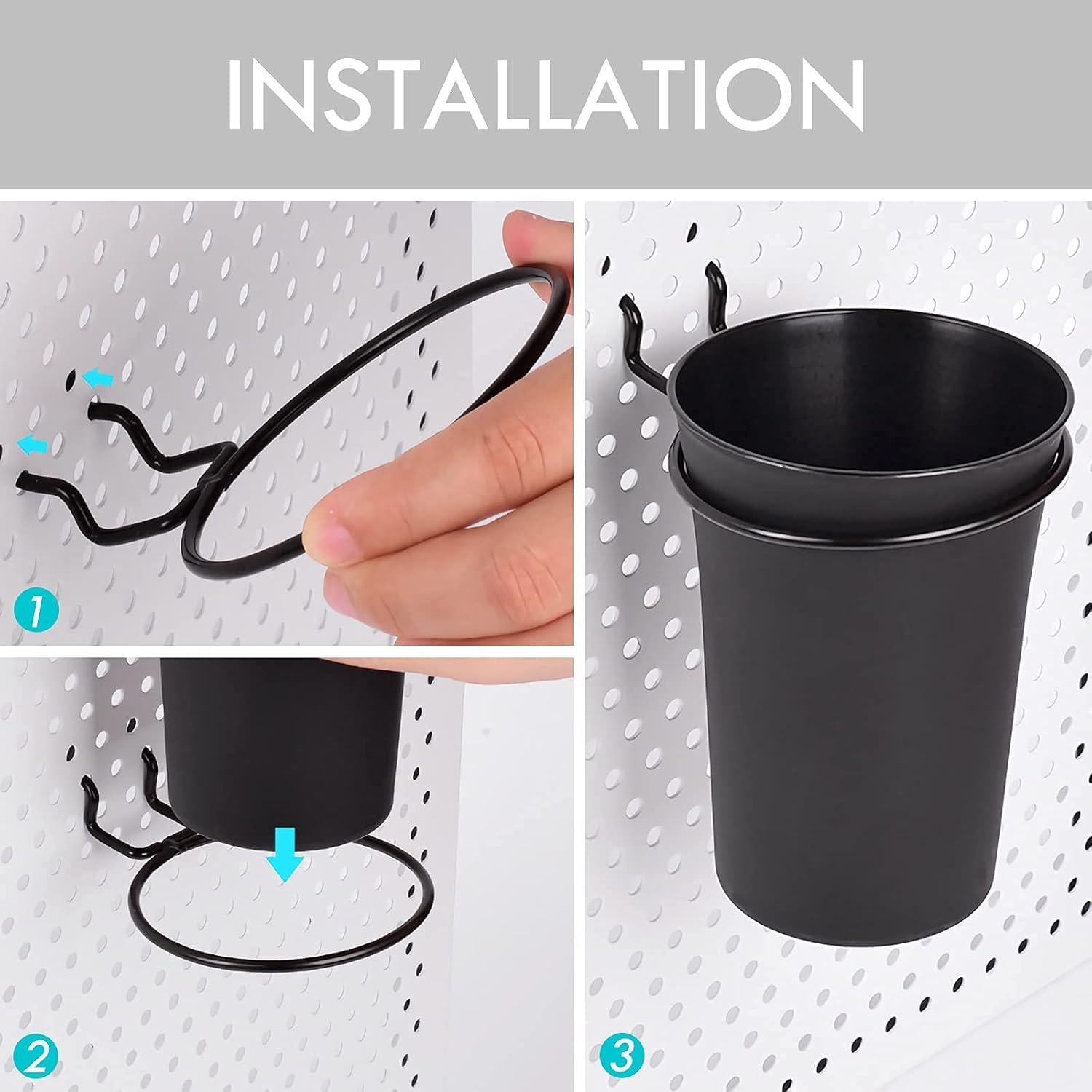 INSTALLATION

1

2

3