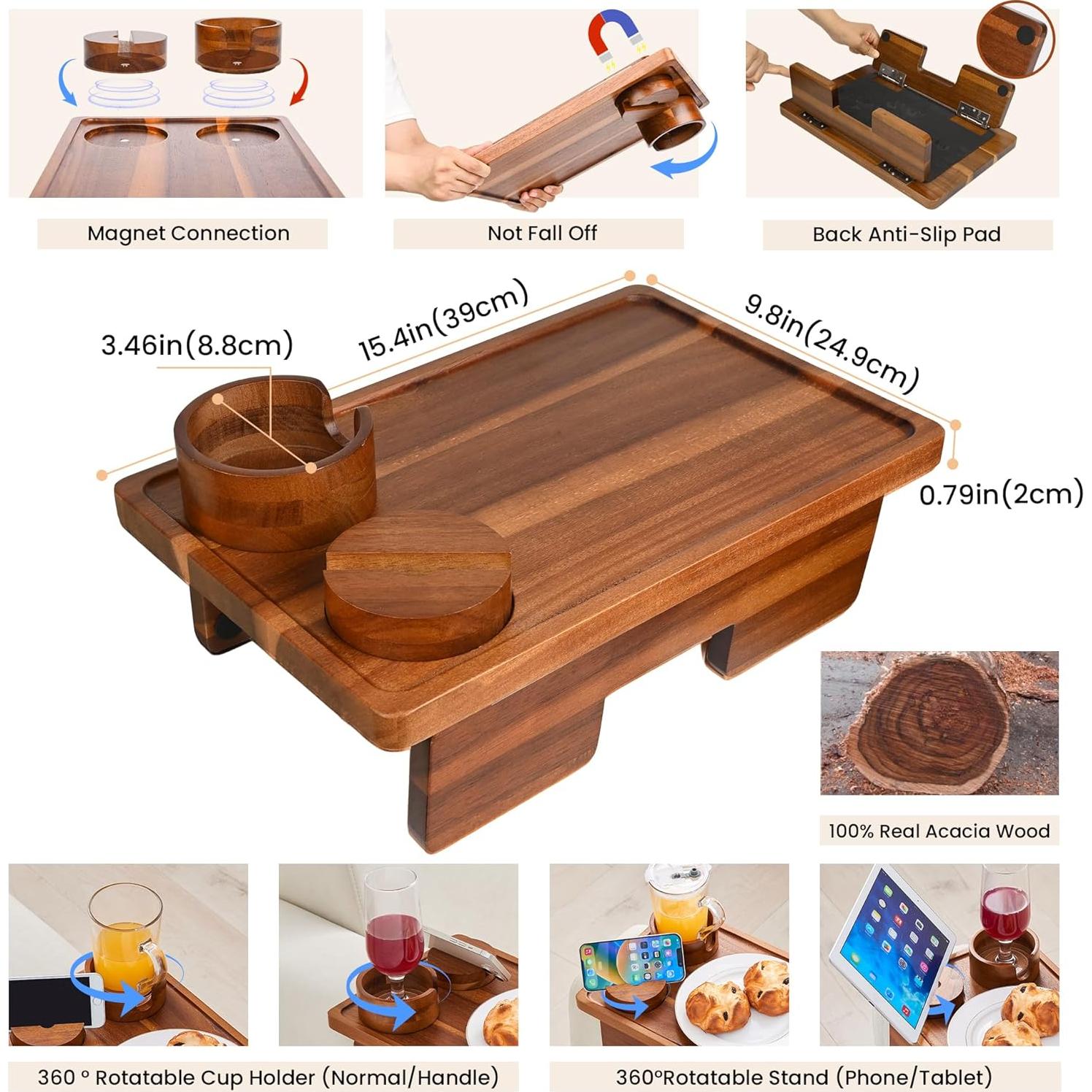 Magnet Connection

Not Fall Off

Back Anti-Slip Pad

3.46in(8.8cm)

15.4in(39cm)

9.8in(24.9cm)

0.79in(2cm)

100% Real Acacia Wood

360 ° Rotatable Cup Holder (Normal/Handle)

360°Rotatable Stand (Phone/Tablet)