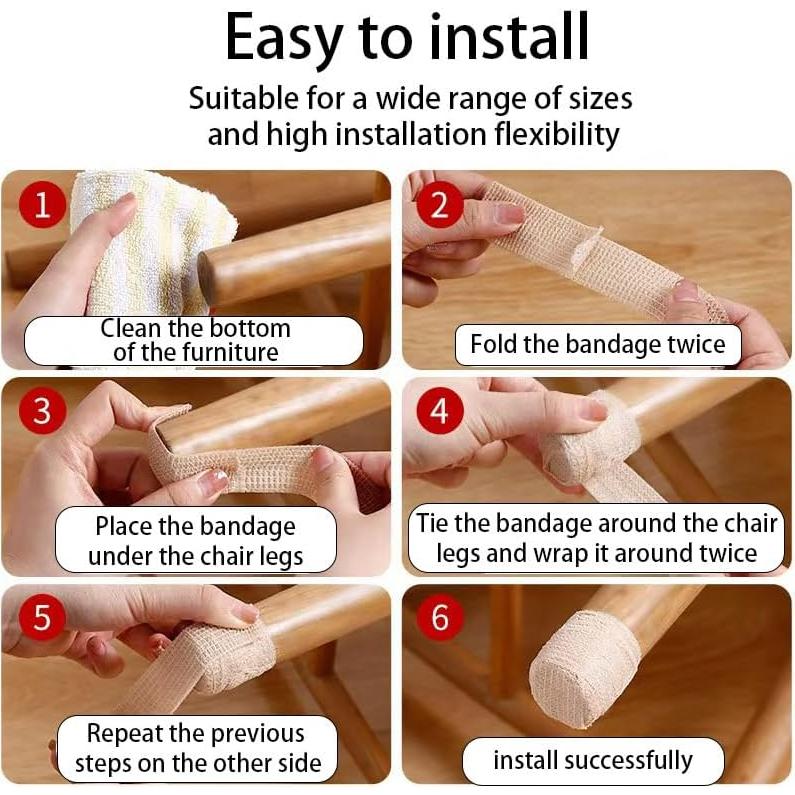 Easy to install

Suitable for a wide range of sizes and high installation flexibility

1

Clean the bottom of the furniture

2

Fold the bandage twice

3

Place the bandage under the chair legs

4

Tie the bandage around the chair legs and wrap it around twice

5

Repeat the previous steps on the other side

6

install successfully