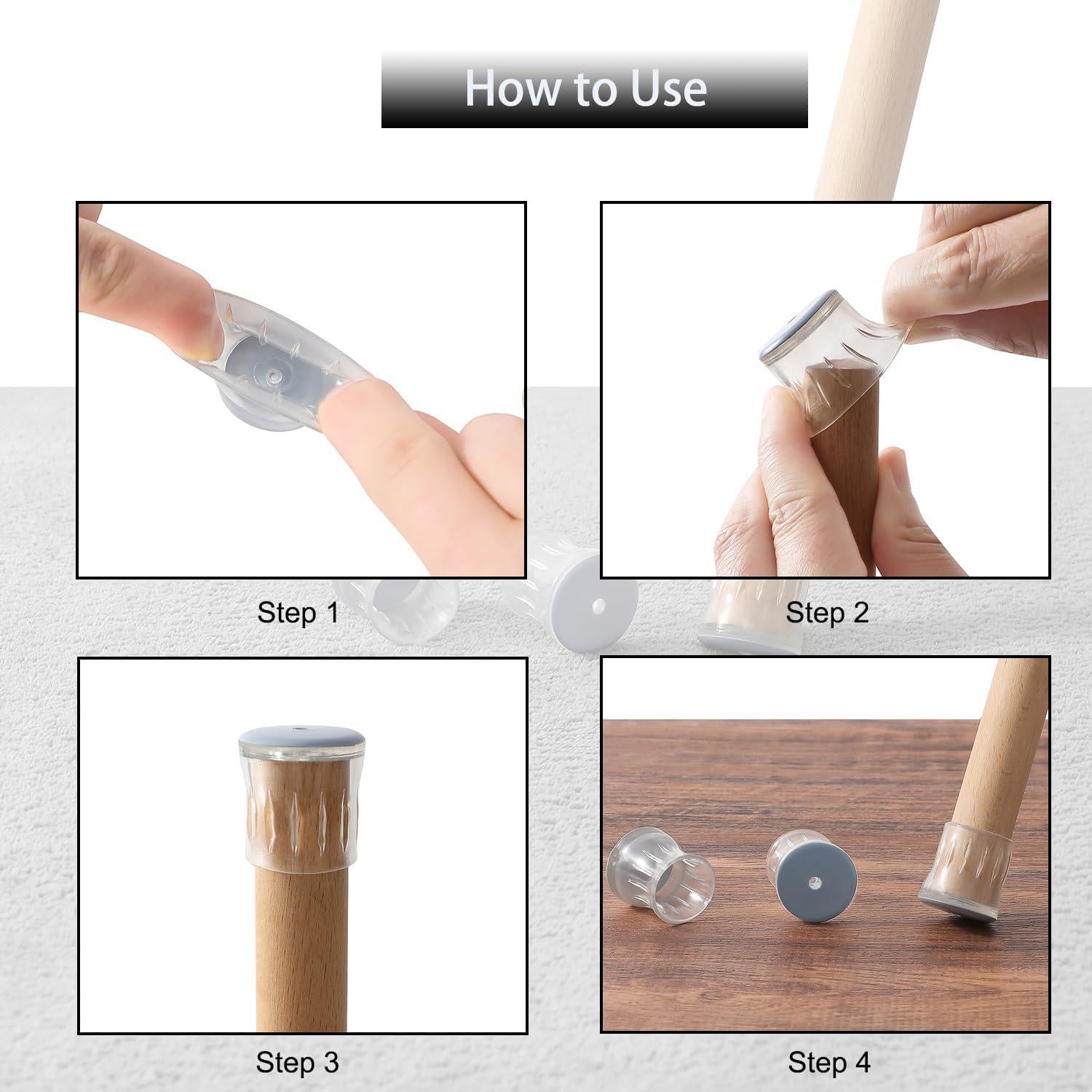 How to Use

Step 1

Step 2

Step 3

Step 4