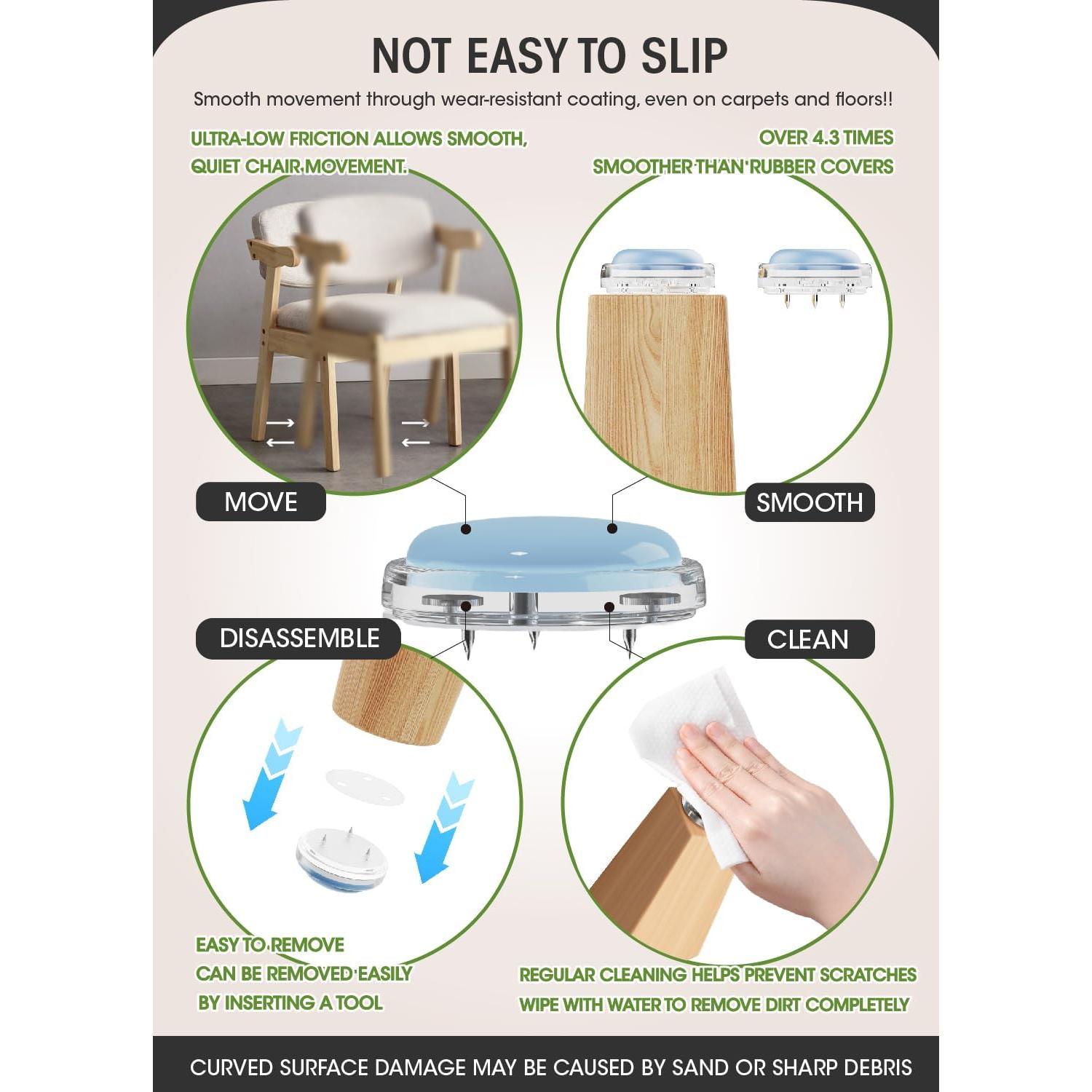 NOT EASY TO SLIP

Smooth movement through wear-resistant coating, even on carpets and floors!!

ULTRA-LOW FRICTION ALLOWS SMOOTH, QUIET CHAIR MOVEMENT.

OVER 4.3 TIMES SMOOTHER THAN RUBBER COVERS

MOVE

SMOOTH

DISASSEMBLE

CLEAN

EASY TO REMOVE
CAN BE REMOVED EASILY BY INSERTING A TOOL

REGULAR CLEANING HELPS PREVENT SCRATCHES
WIPE WITH WATER TO REMOVE DIRT COMPLETELY

CURVED SURFACE DAMAGE MAY BE CAUSED BY SAND OR SHARP DEBRIS