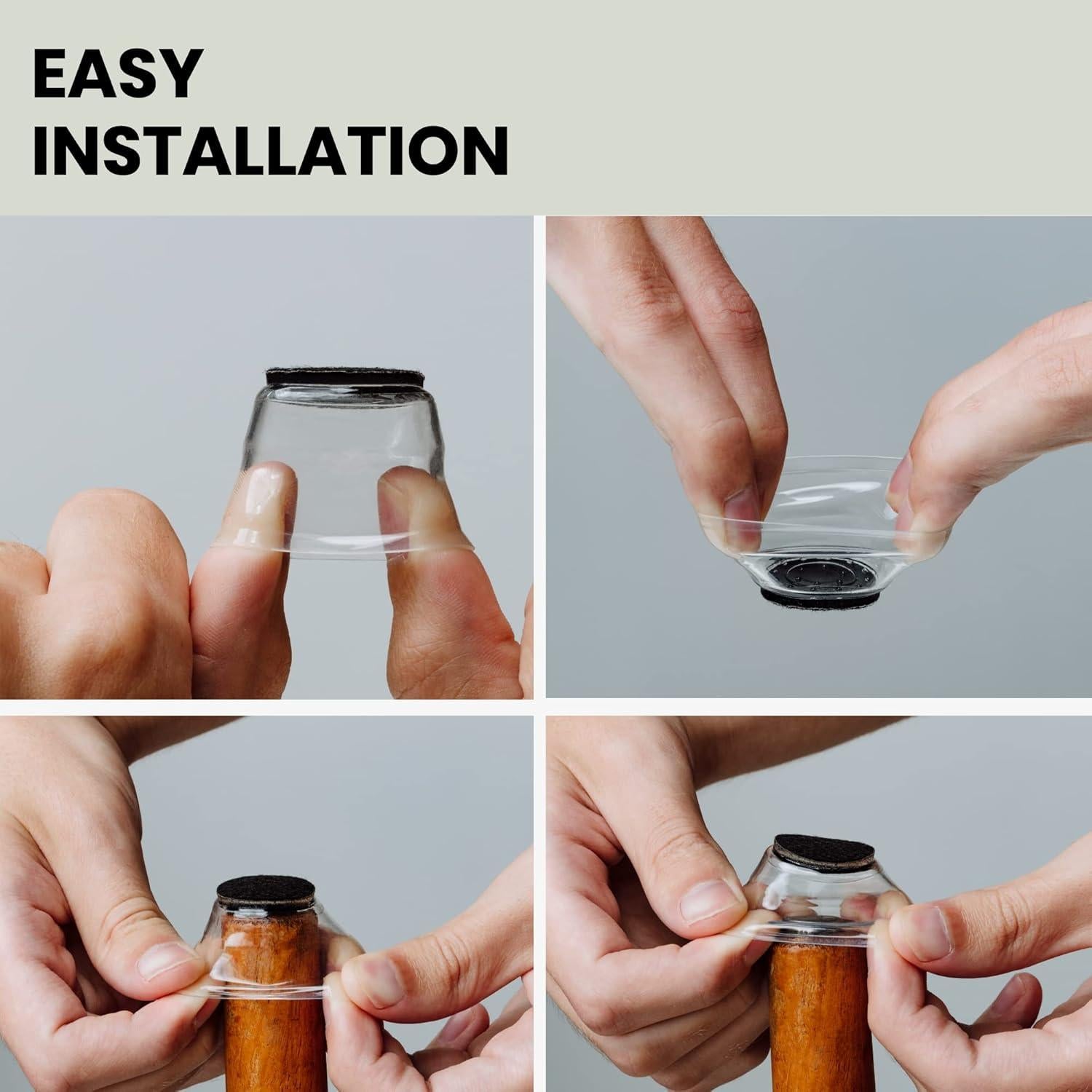 EASY
INSTALLATION