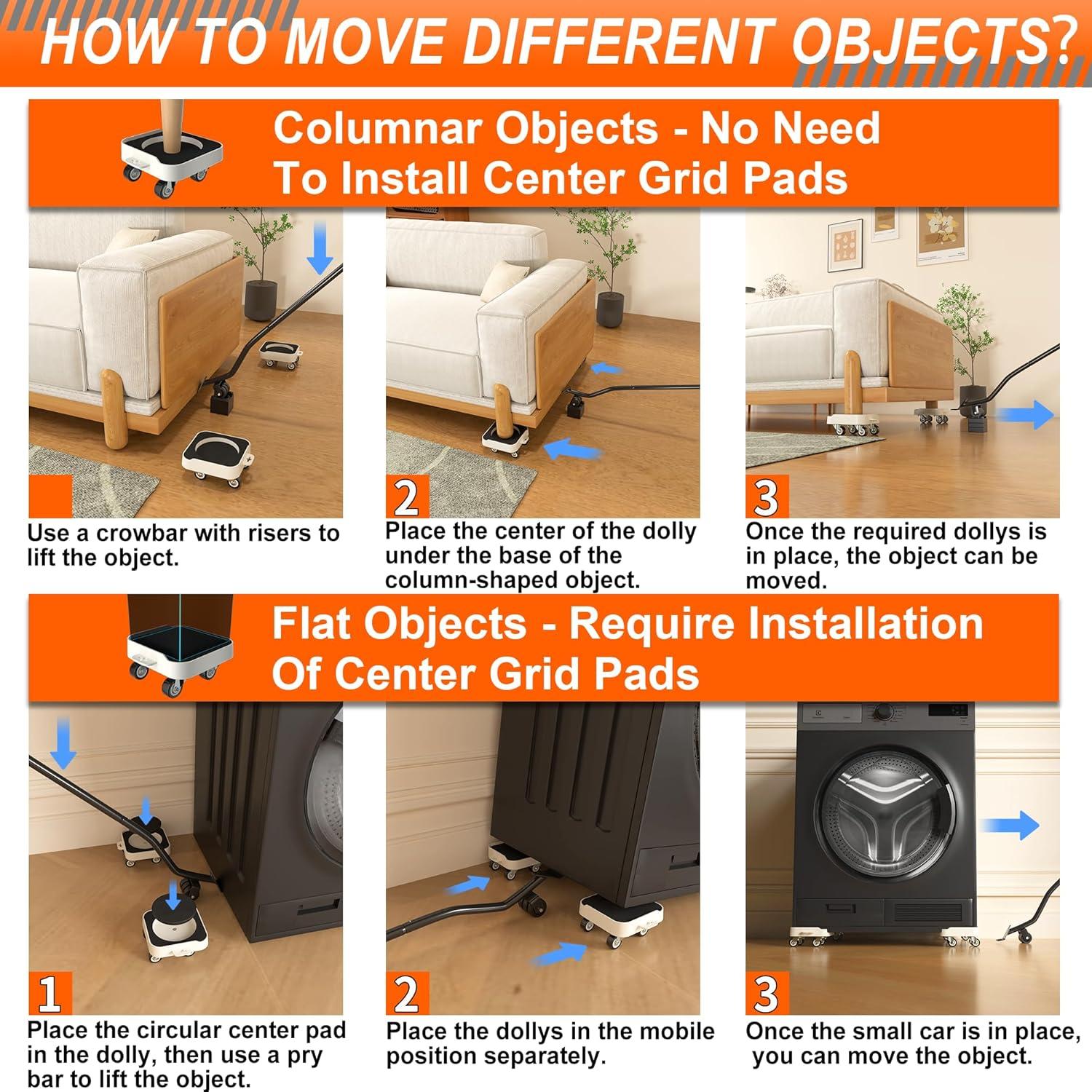 HOW TO MOVE DIFFERENT OBJECTS?

Columnar Objects - No Need To Install Center Grid Pads

Use a crowbar with risers to lift the object.

2

Place the center of the dolly under the base of the column-shaped object.

3

Once the required dollys is in place, the object can be moved.

Flat Objects - Require Installation Of Center Grid Pads

1

Place the circular center pad in the dolly, then use a pry bar to lift the object.

2

Place the dollys in the mobile position separately.

3

Once the small car is in place, you can move the object.