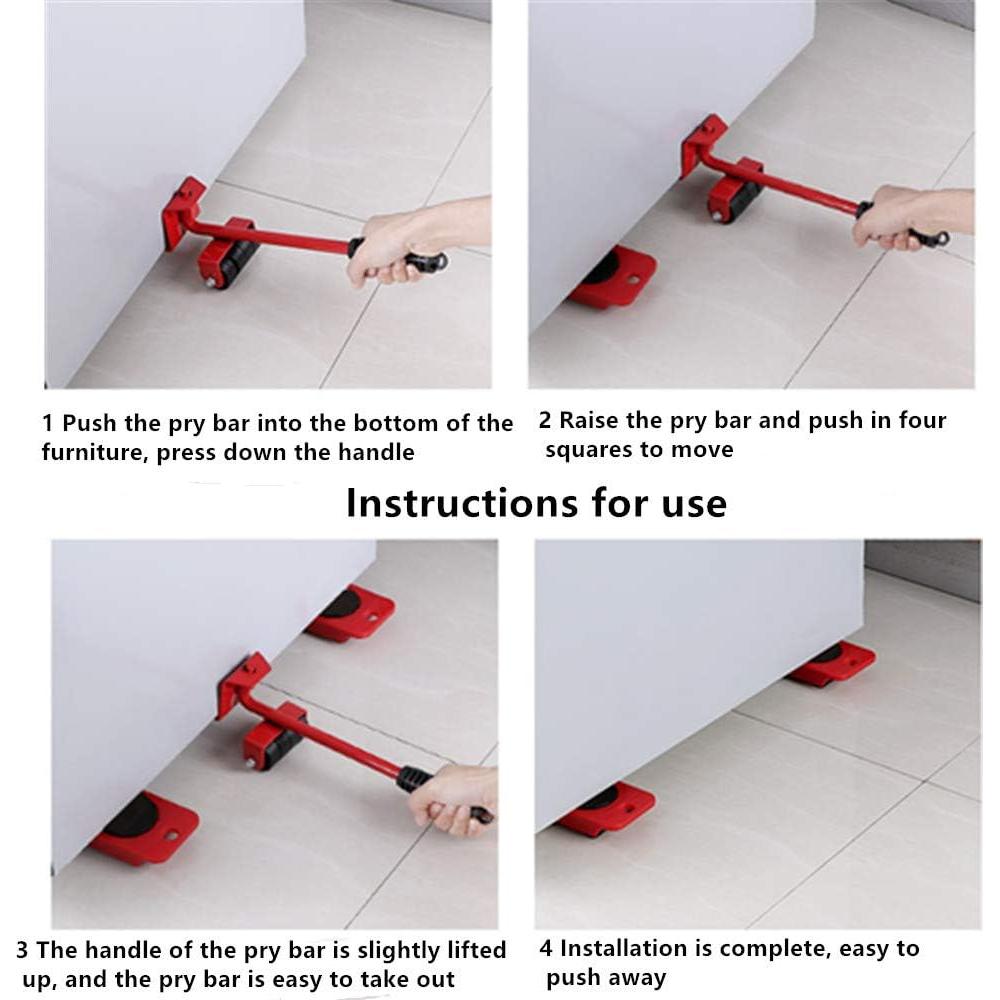 1 Push the pry bar into the bottom of the furniture, press down the handle

2 Raise the pry bar and push in four squares to move

Instructions for use

3 The handle of the pry bar is slightly lifted up, and the pry bar is easy to take out

4 Installation is complete, easy to push away