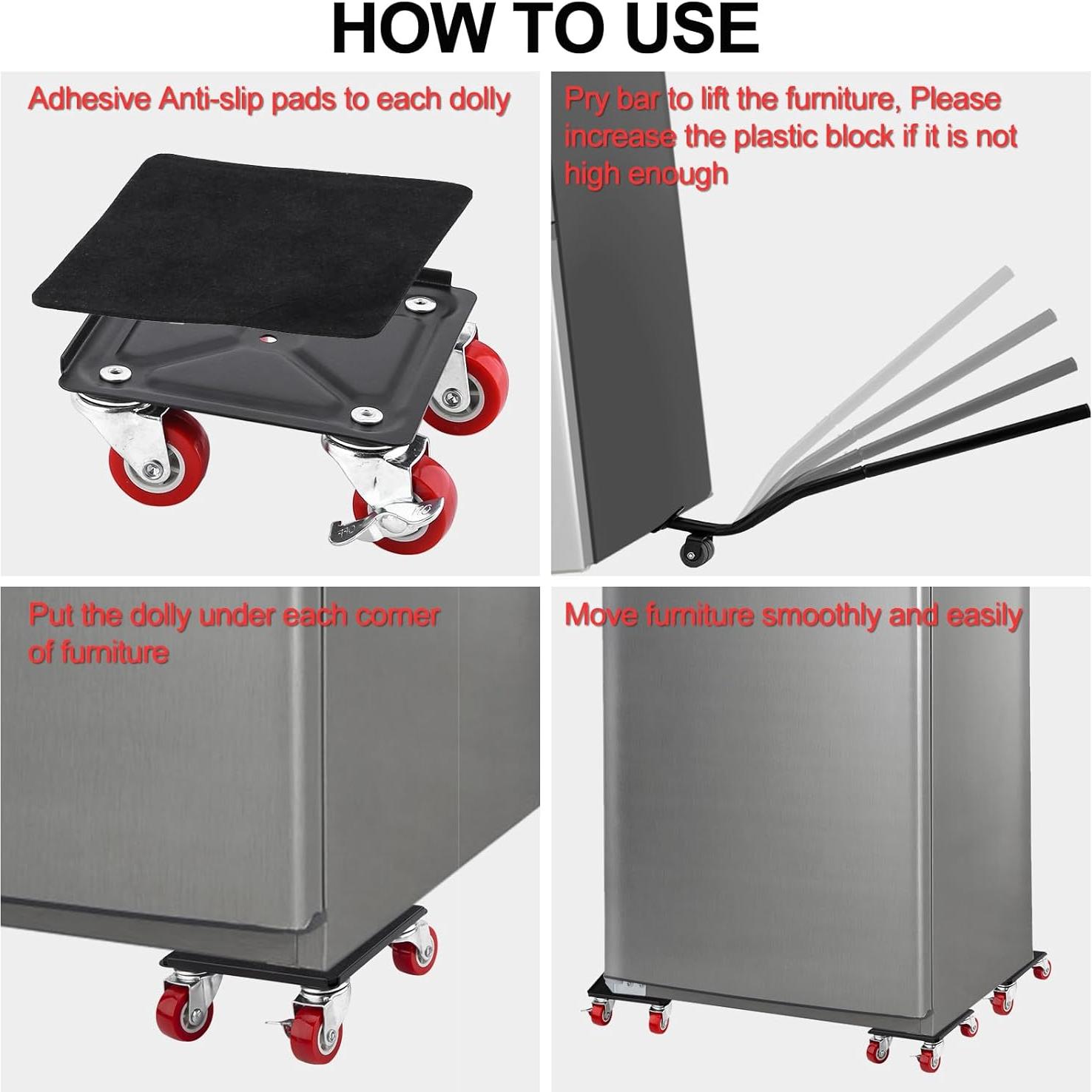 HOW TO USE

Adhesive Anti-slip pads to each dolly

Pry bar to lift the furniture, Please increase the plastic block if it is not high enough

Put the dolly under each corner of furniture

Move furniture smoothly and easily