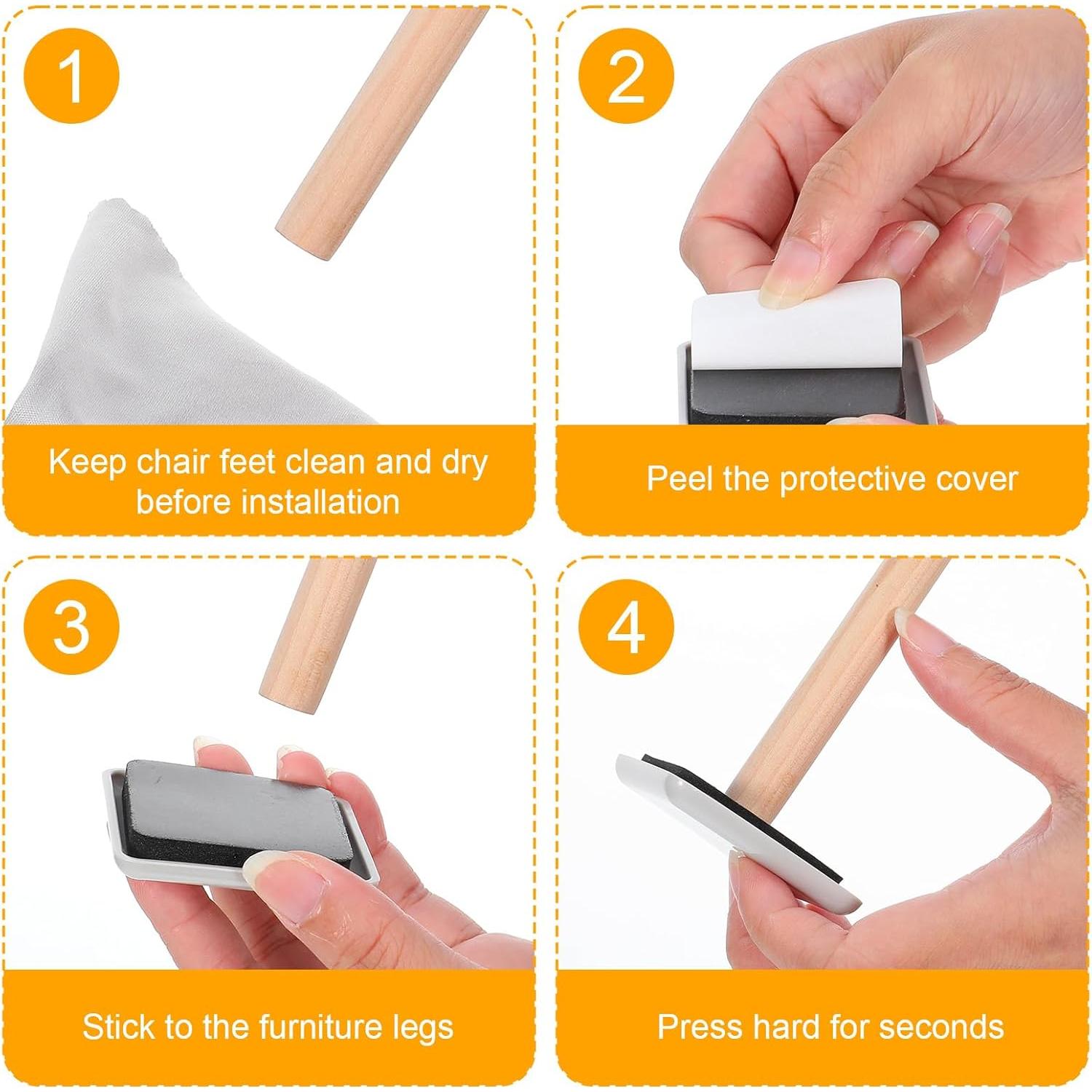 1

Keep chair feet clean and dry before installation

2

Peel the protective cover

3

Stick to the furniture legs

4

Press hard for seconds