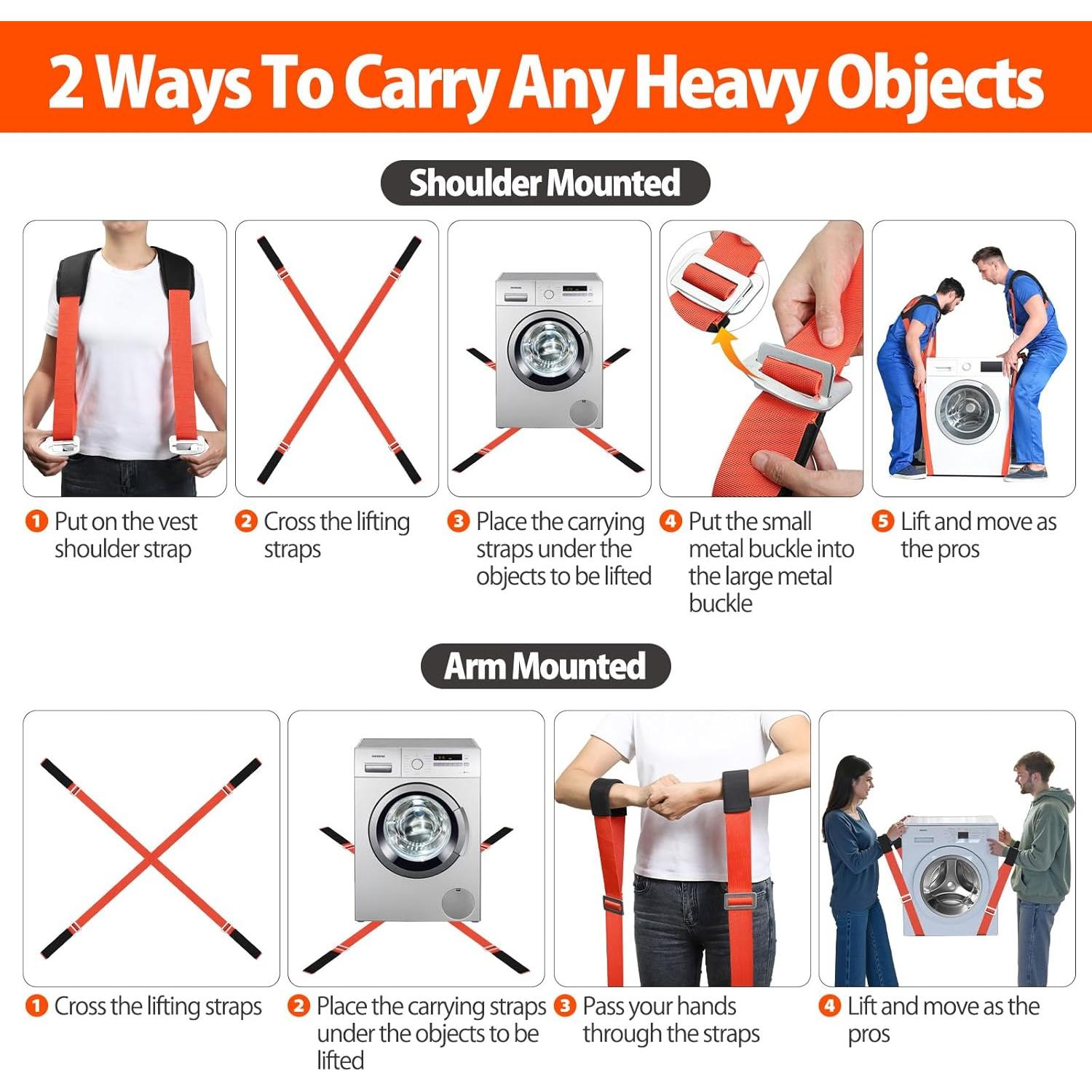 2 Ways To Carry Any Heavy Objects

Shoulder Mounted

SIEMENS

1 Put on the vest shoulder strap

2 Cross the lifting straps

3 Place the carrying straps under the objects to be lifted

4 Put the small metal buckle into the large metal buckle

5 Lift and move as the pros

Arm Mounted

SIEMENS

1 Cross the lifting straps

2 Place the carrying straps under the objects to be lifted

3 Pass your hands through the straps

4 Lift and move as the pros