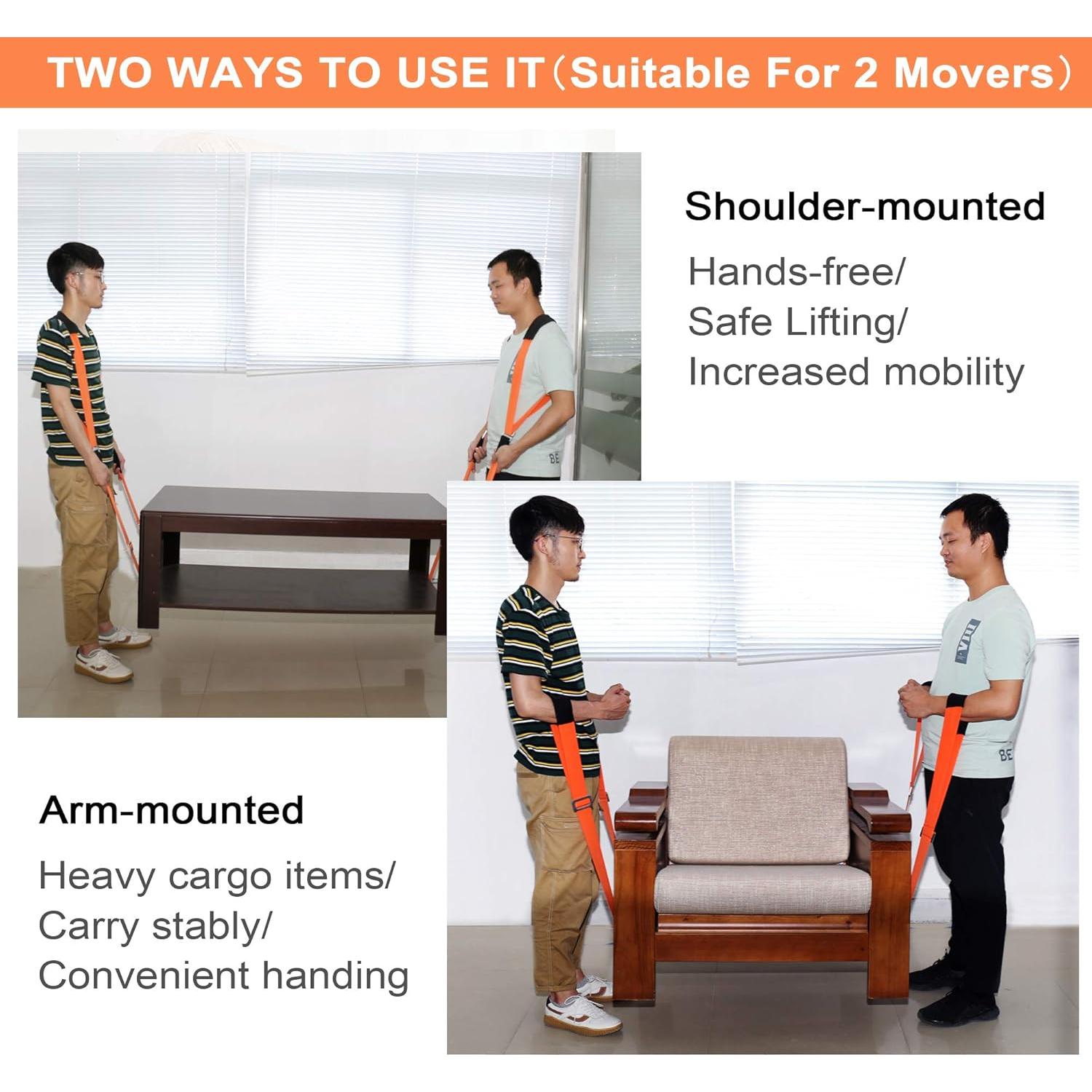 TWO WAYS TO USE IT（Suitable For 2 Movers）

Shoulder-mounted

Hands-free/
Safe Lifting/
Increased mobility

Arm-mounted

Heavy cargo items/
Carry stably/
Convenient handing