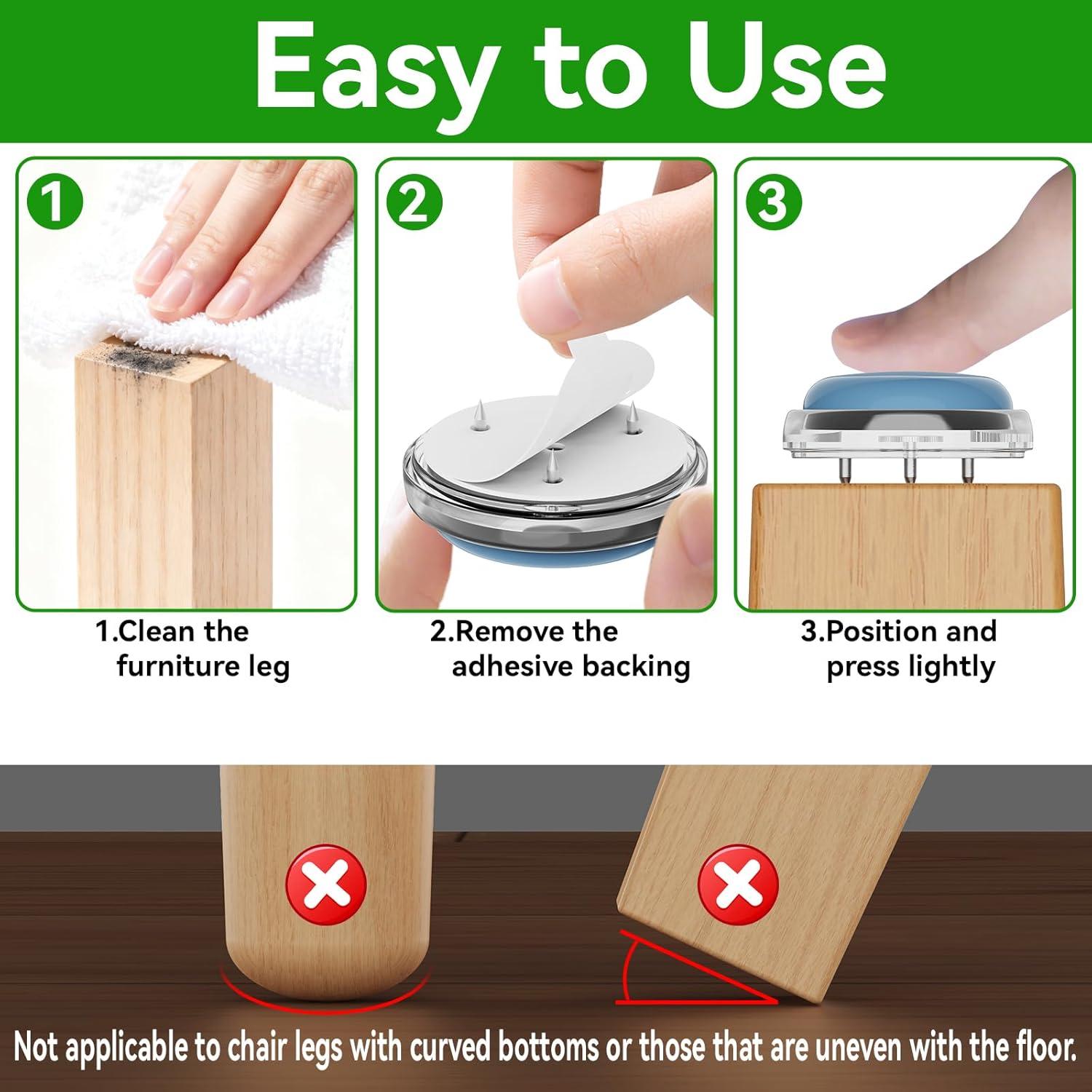 Easy to Use

1

2

3

1.Clean the furniture leg

2.Remove the adhesive backing

3.Position and press lightly

Not applicable to chair legs with curved bottoms or those that are uneven with the floor.