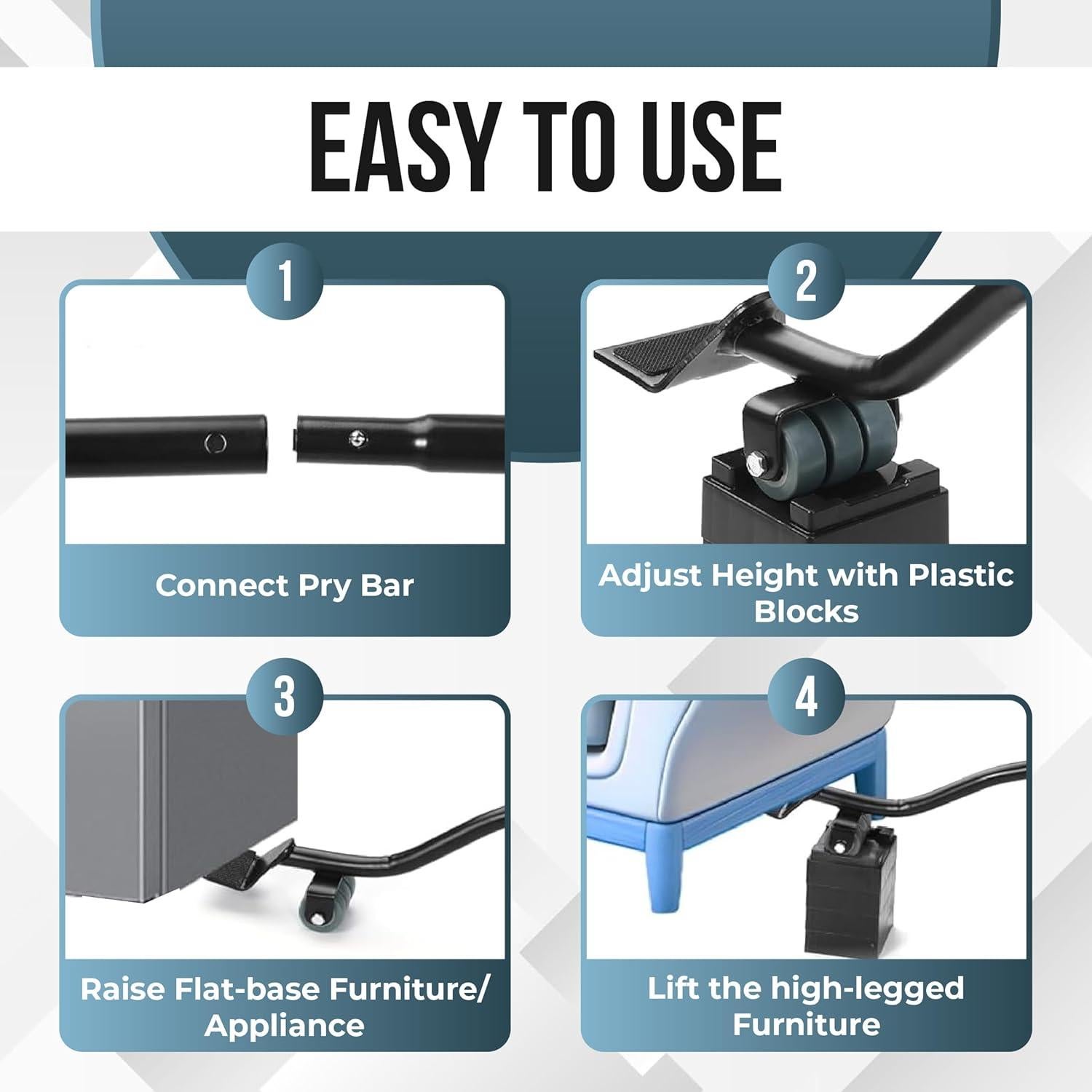 EASY TO USE

1

Connect Pry Bar

2

Adjust Height with Plastic Blocks

3

Raise Flat-base Furniture/ Appliance

4

Lift the high-legged Furniture