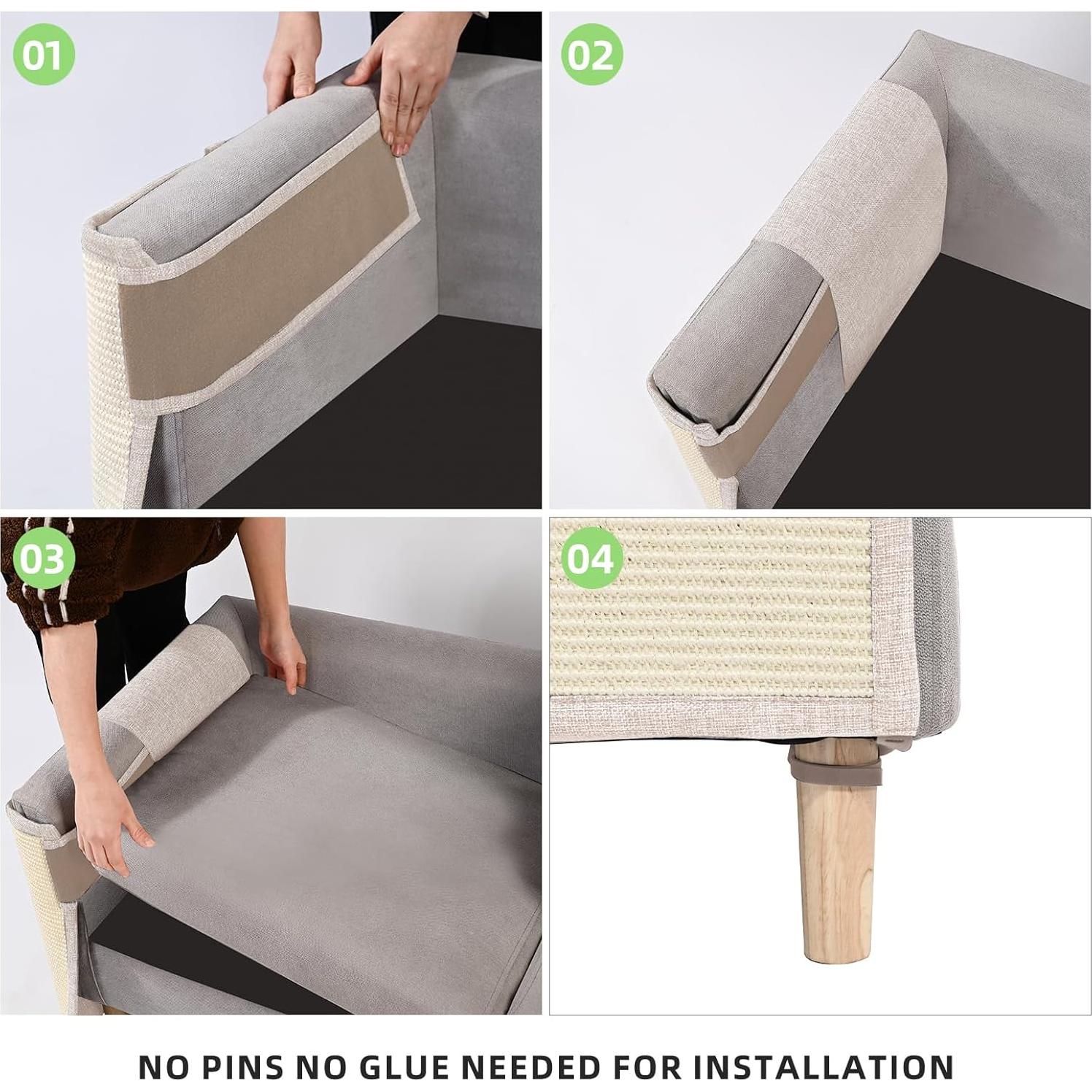 01

02

03

04

NO PINS NO GLUE NEEDED FOR INSTALLATION