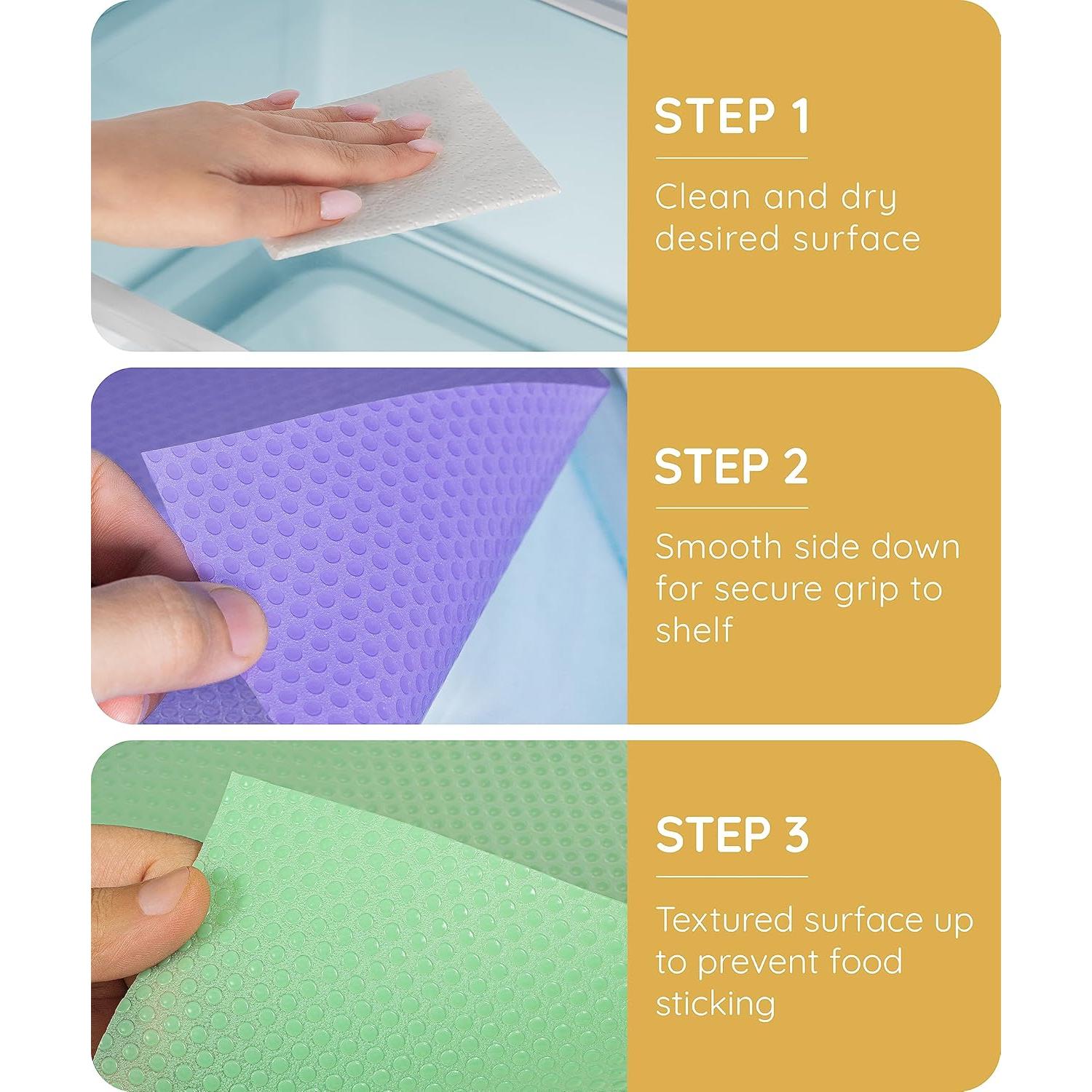 STEP 1

Clean and dry desired surface

STEP 2

Smooth side down for secure grip to shelf

STEP 3

Textured surface up to prevent food sticking