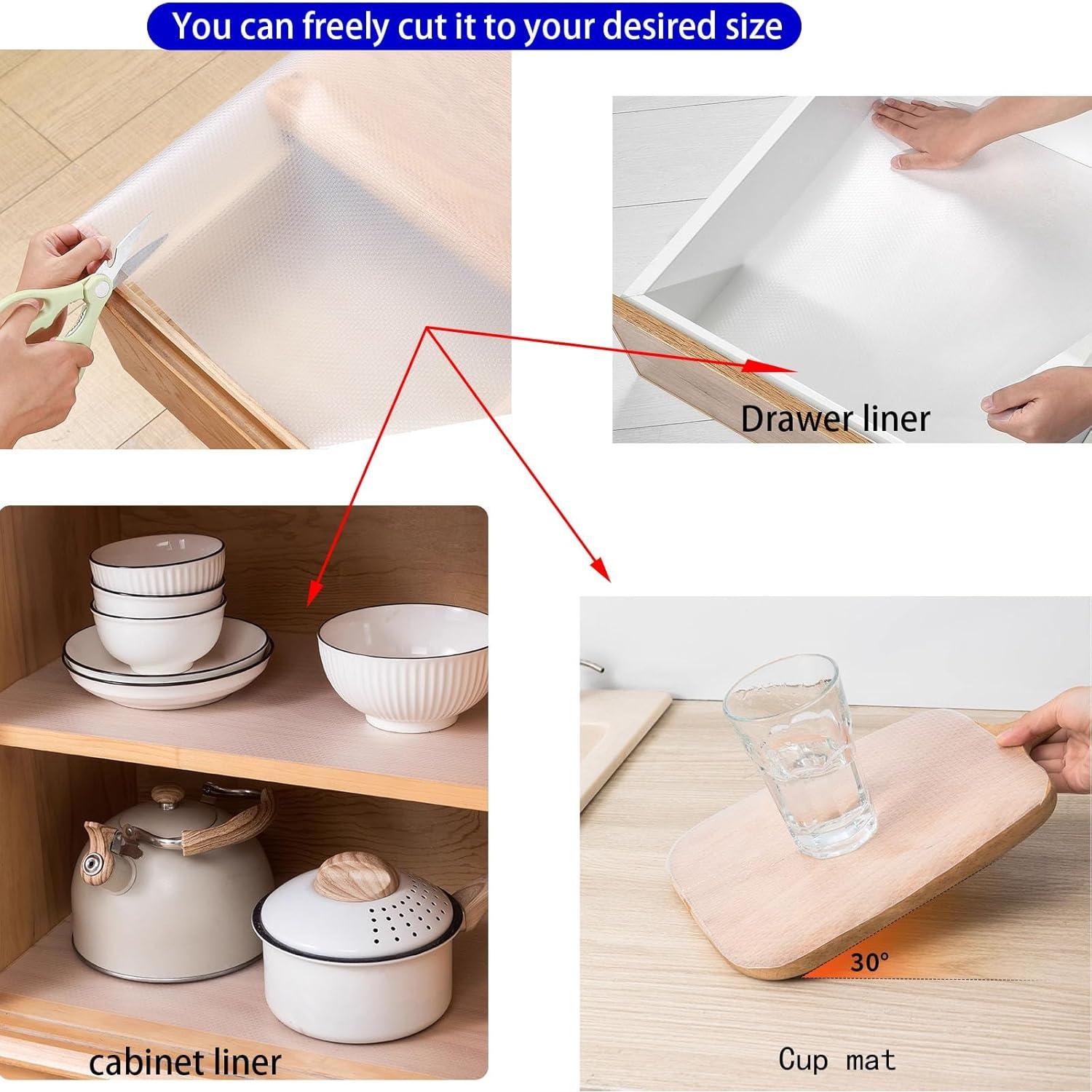 You can freely cut it to your desired size

Drawer liner

cabinet liner

30°

Cup mat