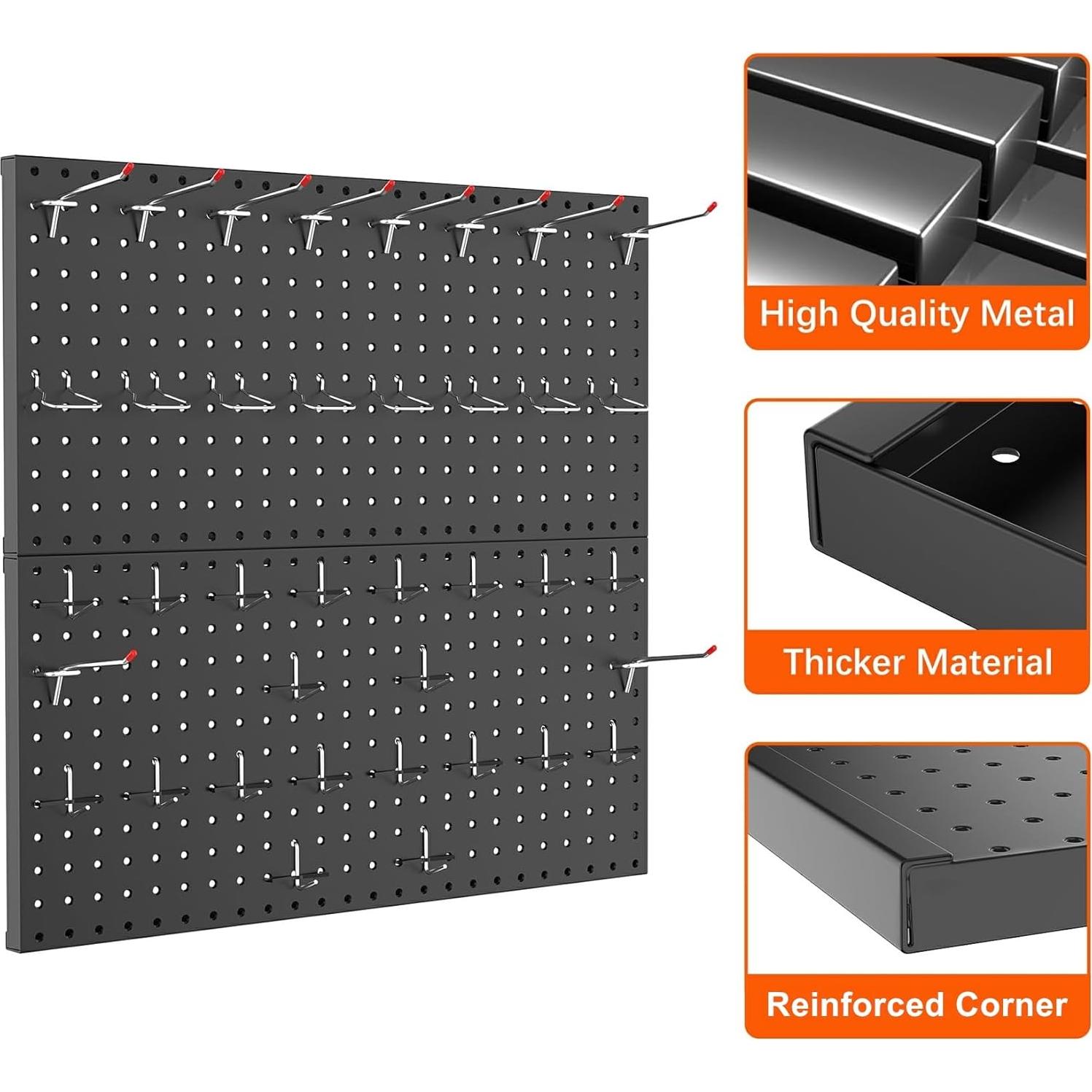 High Quality Metal

Thicker Material

Reinforced Corner