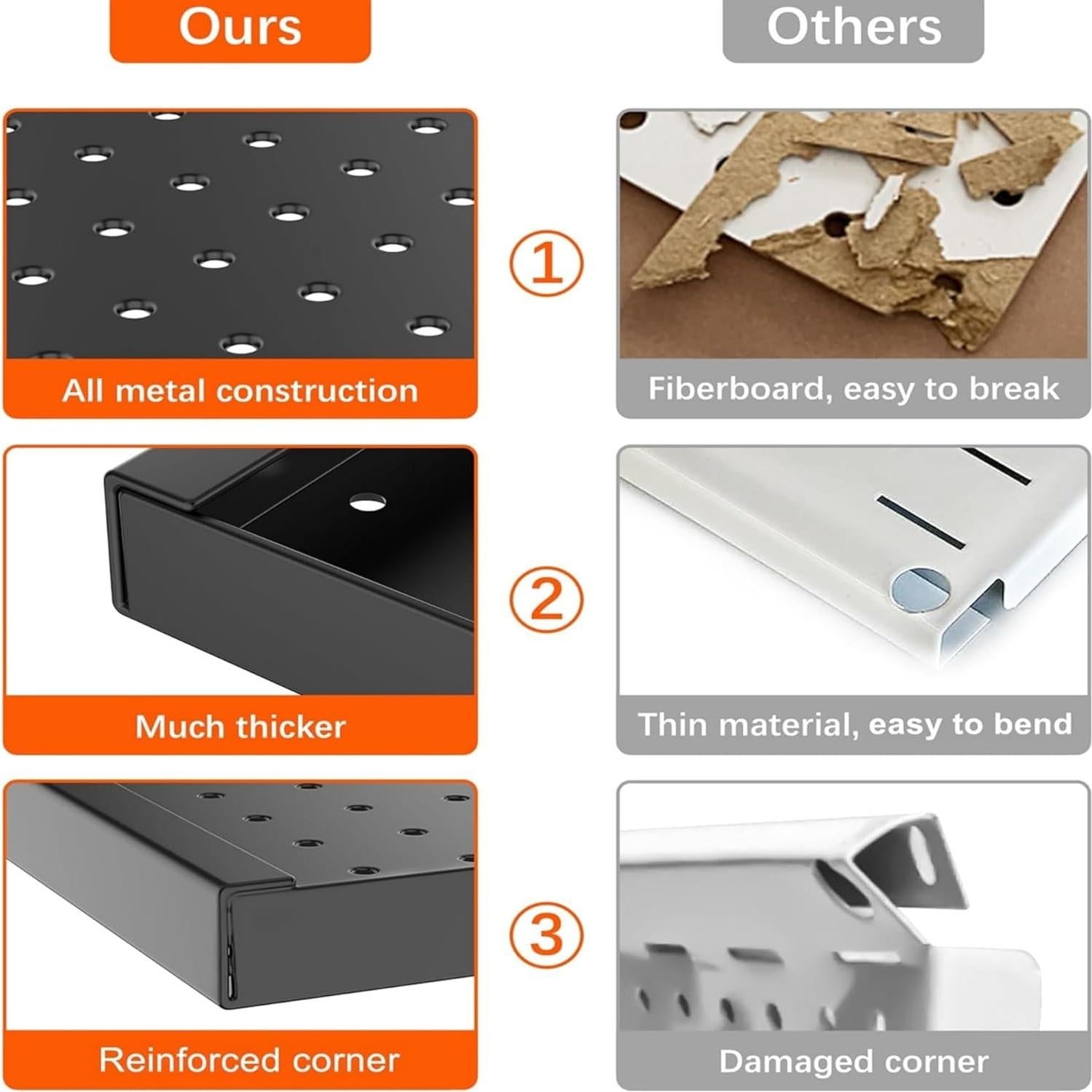 Ours

Others

All metal construction

①

Fiberboard, easy to break

Much thicker

②

Thin material, easy to bend

Reinforced corner

③

Damaged corner