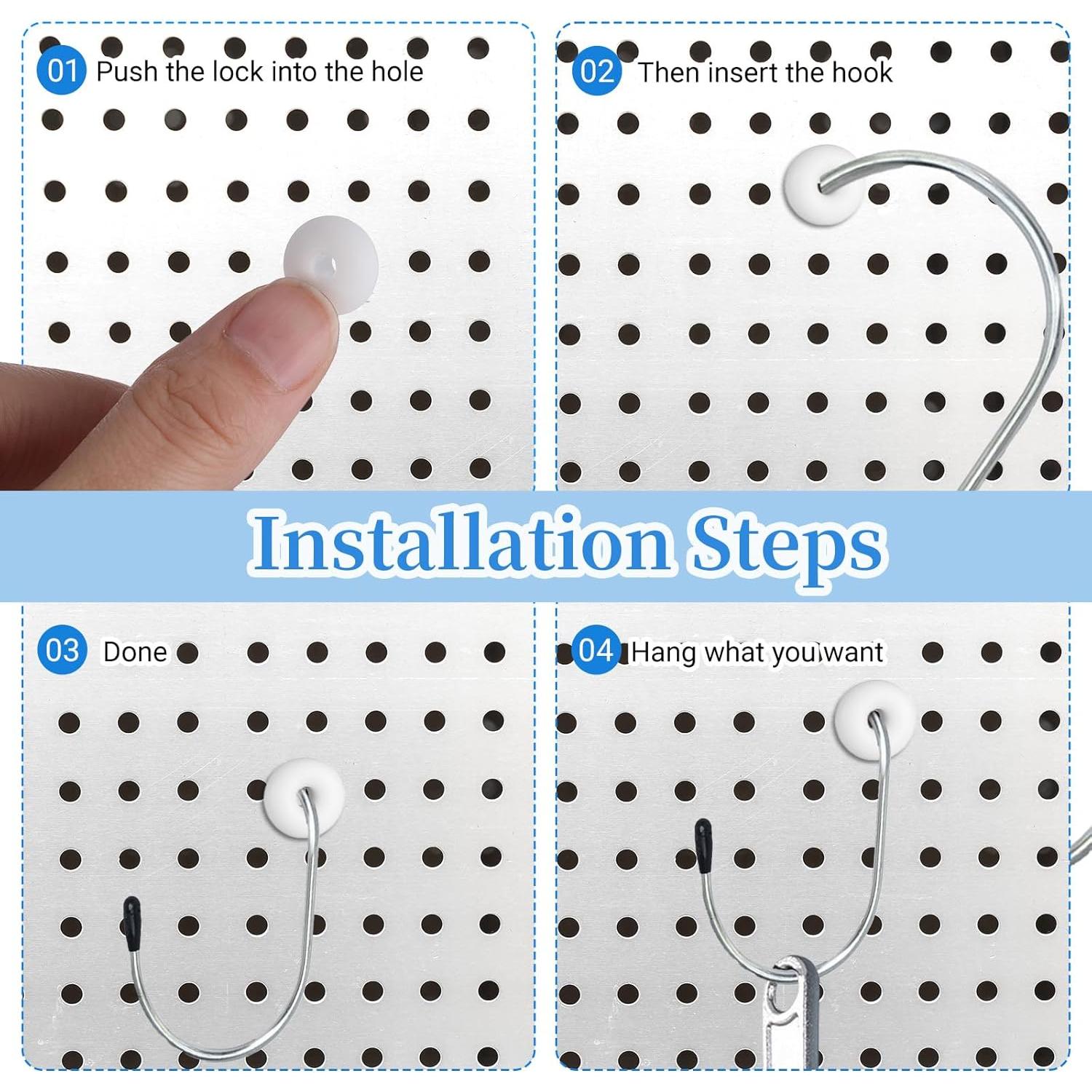 01 Push the lock into the hole

02 Then insert the hook

Installation Steps

03 Done

04 Hang what you want