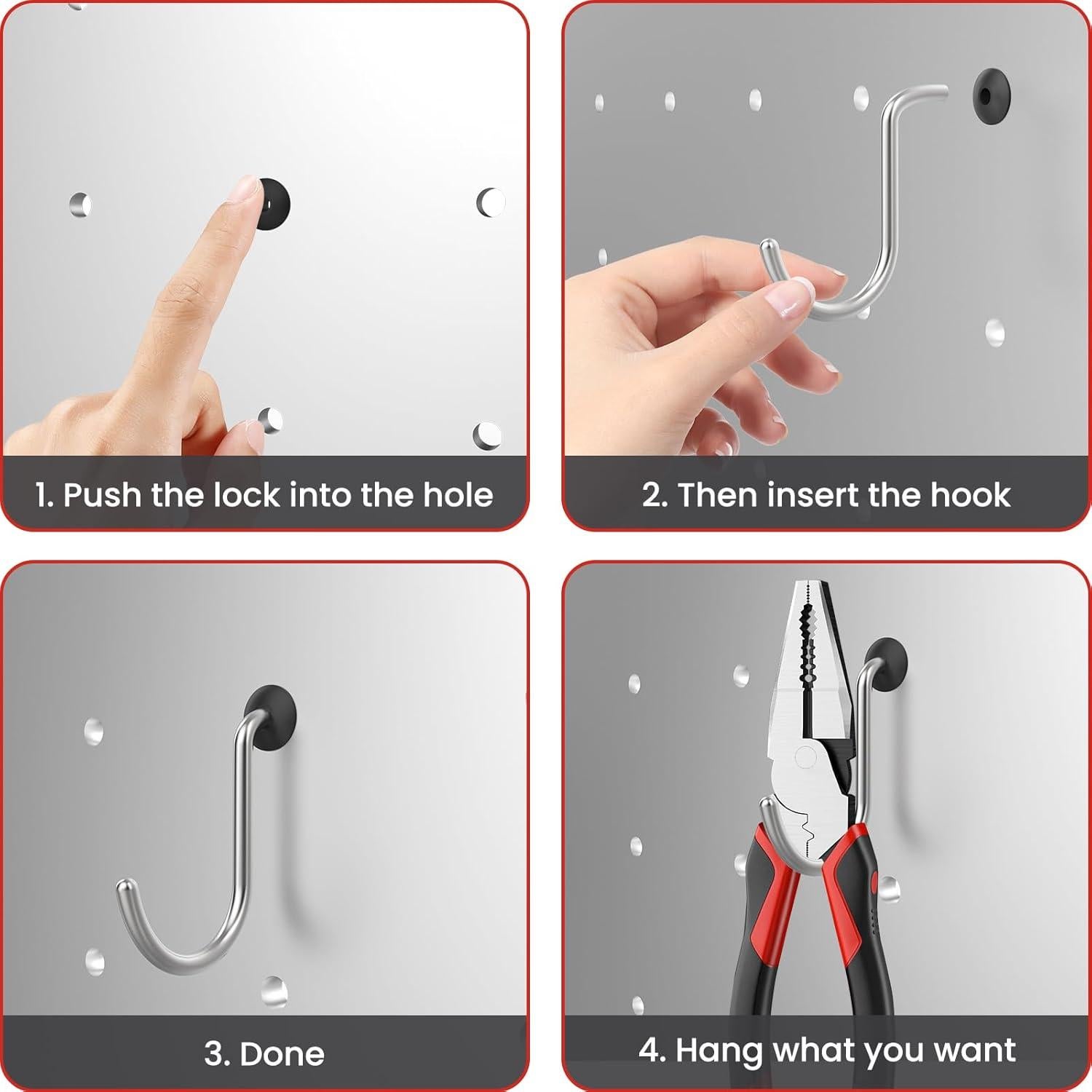 1. Push the lock into the hole

2. Then insert the hook

3. Done

4. Hang what you want