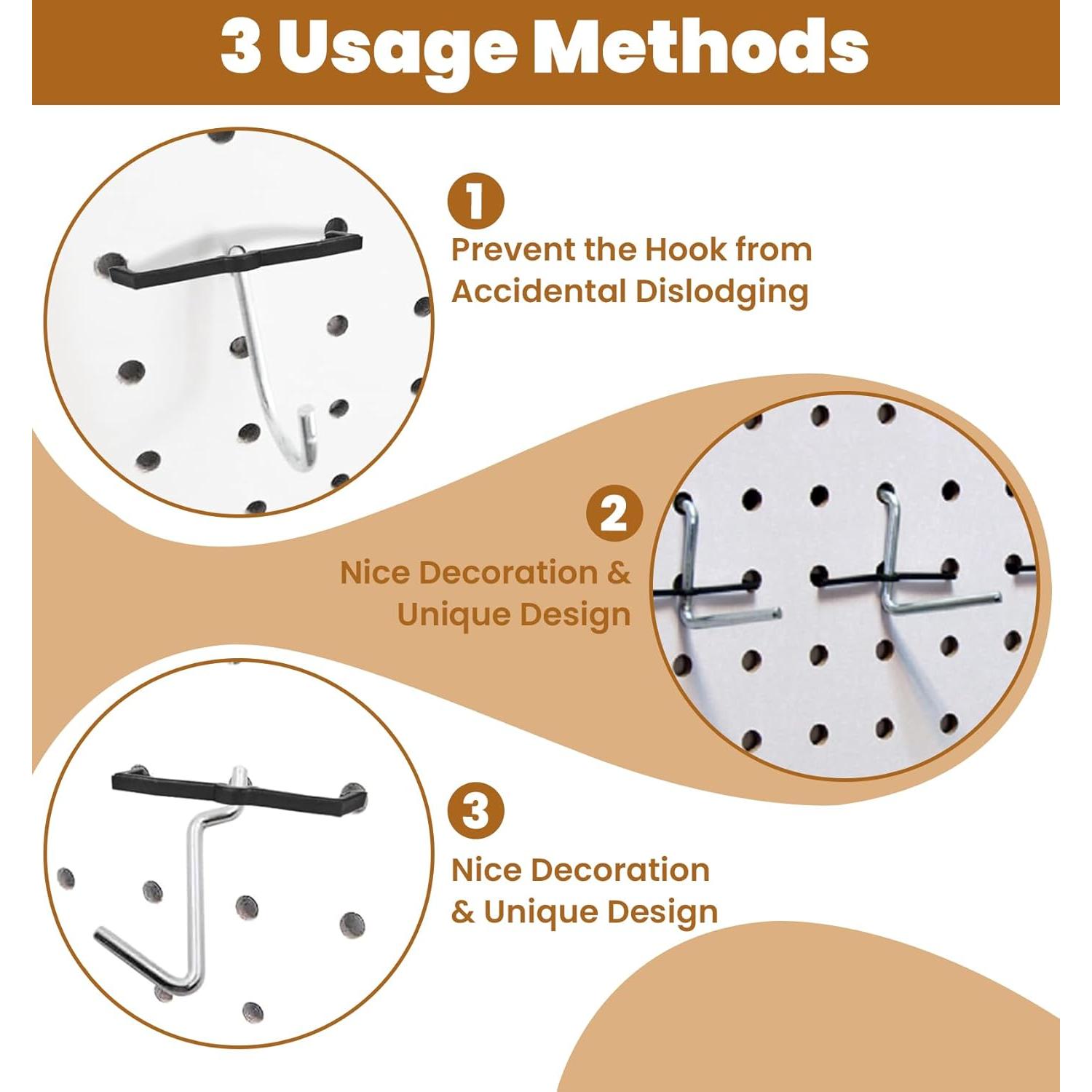 3 Usage Methods

1

Prevent the Hook from Accidental Dislodging

2

Nice Decoration & Unique Design

3

Nice Decoration & Unique Design